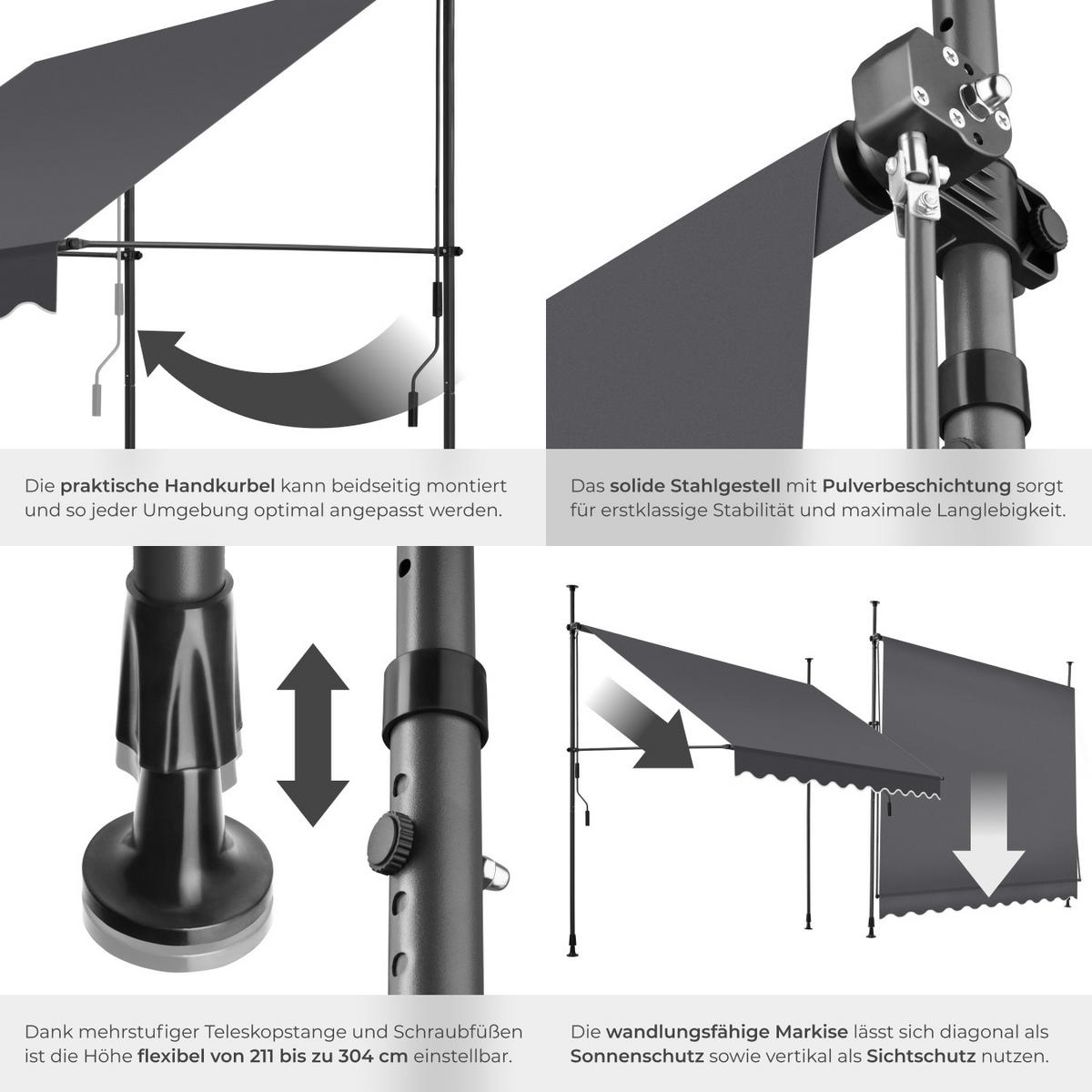 Die praktische Handkurbel kann beidseitig montiert und so jeder Umgebung optimal angepasst werden.

Das solide Stahlgestell mit Pulverbeschichtung sorgt für erstklassige Stabilität und maximale Langlebigkeit.

Dank mehrstufiger Teleskopstange und Schraubfüßen ist die Höhe flexibel von 211 bis zu 304 cm einstellbar.

Die wandlungsfähige Markise lässt sich diagonal als Sonnenschutz sowie vertikal als Sichtschutz nutzen.