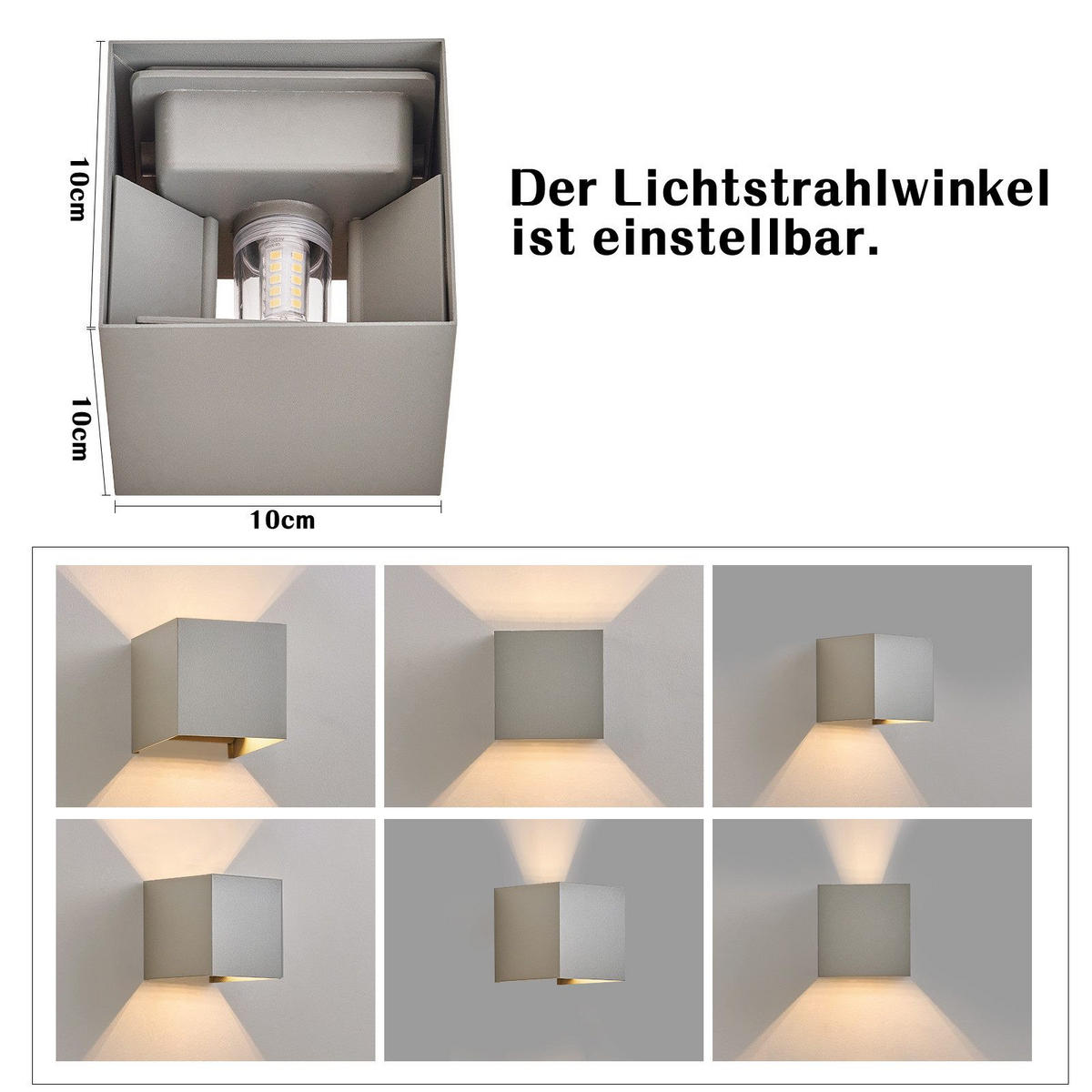 10cm

10cm

10cm

Der Lichtstrahlwinkel ist einstellbar.