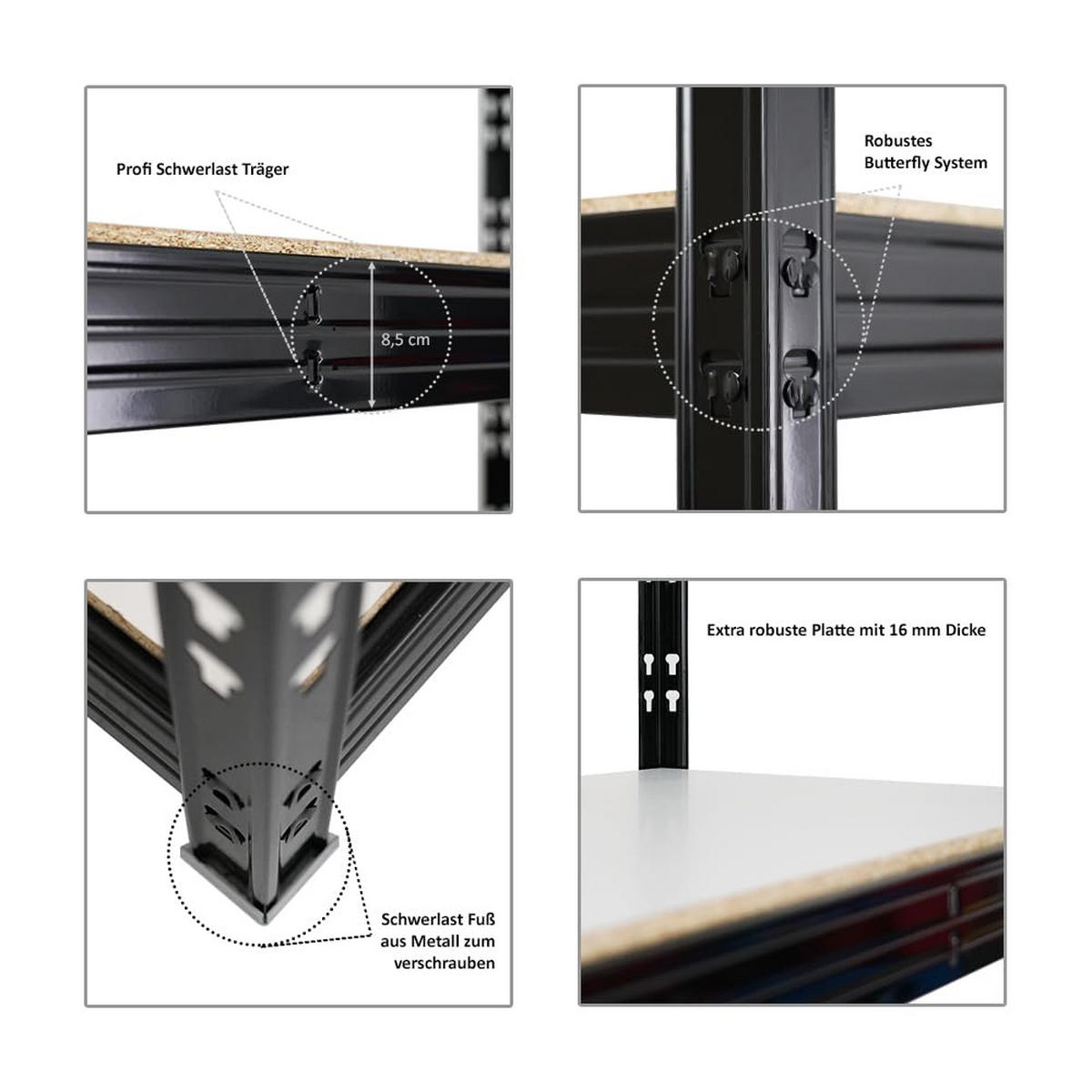 Profi Schwerlast Träger

8,5 cm

Robustes
Butterfly System

Schwerlast Fuß aus Metall zum verschrauben

Extra robuste Platte mit 16 mm Dicke