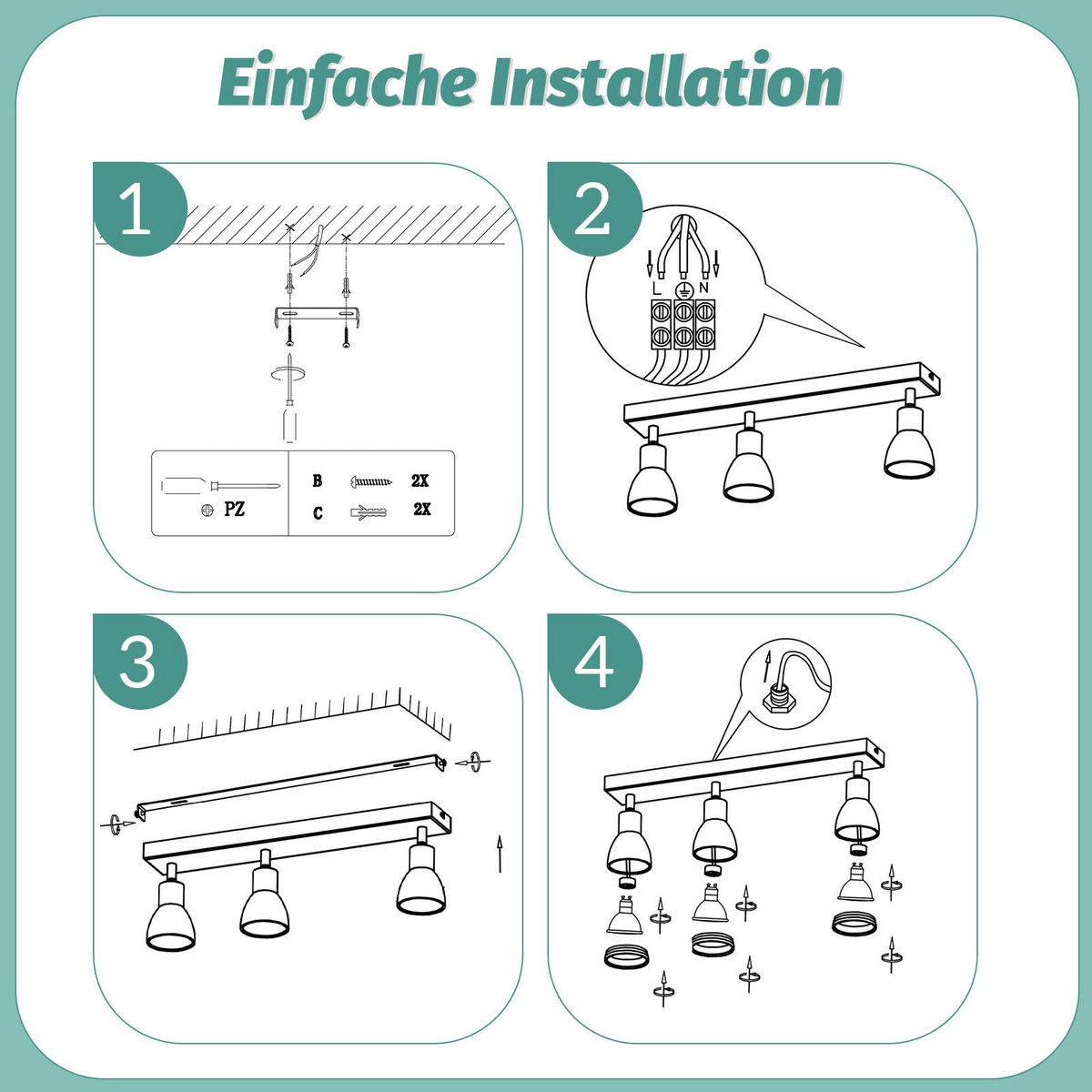 Einfache Installation

1

PZ

B 2X

C 2X

2

L N

3

4