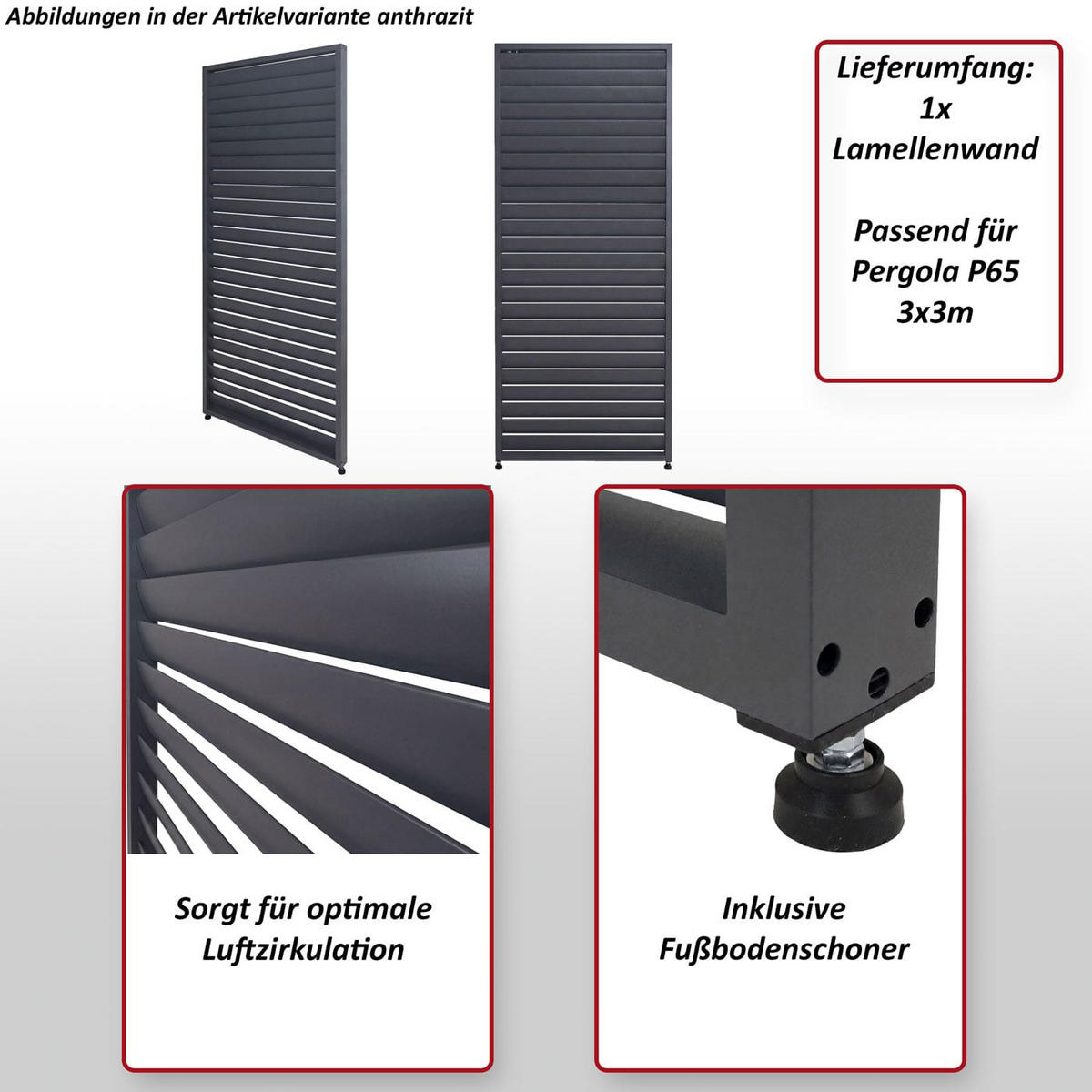 Abbildungen in der Artikelvariante anthrazit

Lieferumfang:
1x
Lamellenwand

Passend für
Pergola P65
3x3m

Sorgt für optimale Luftzirkulation

Inklusive Fußbodenschoner