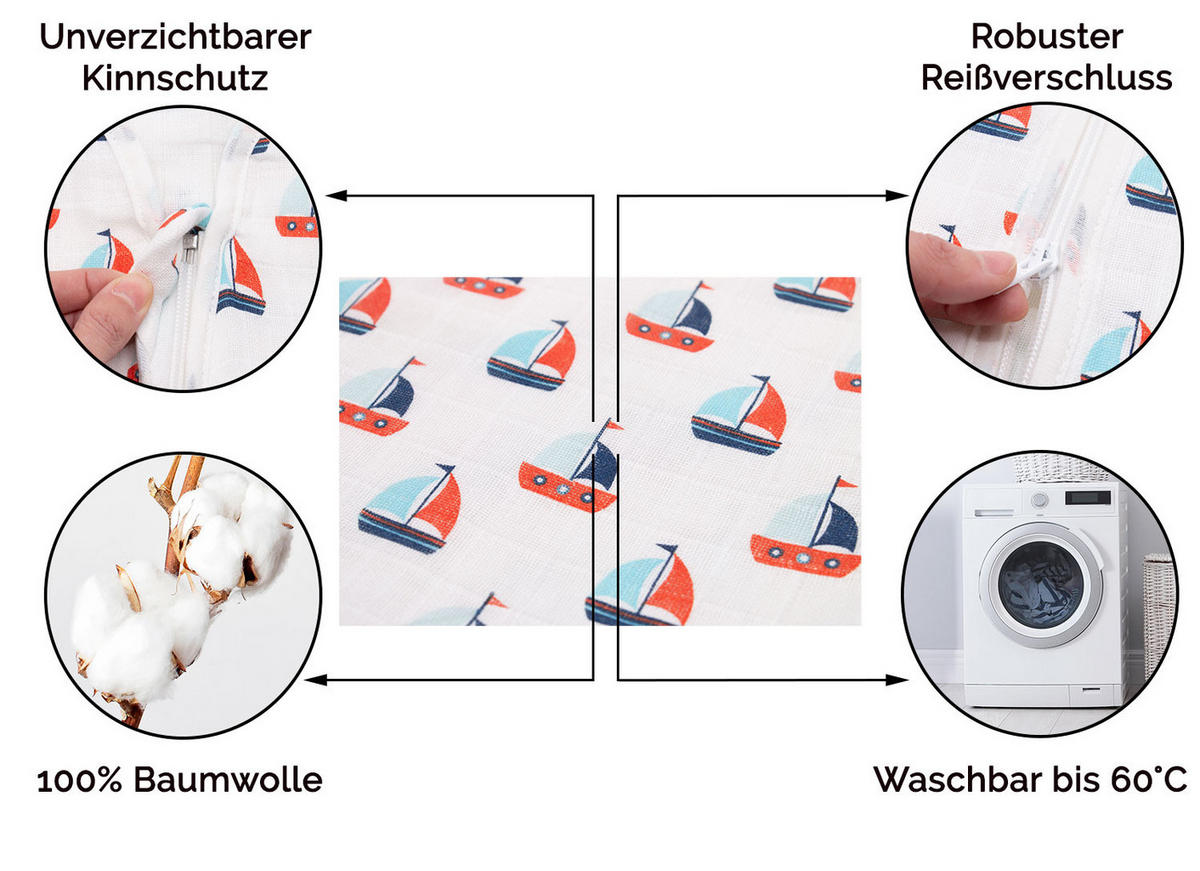 Unverzichtbarer Kinnschutz

Robuster Reißverschluss

100% Baumwolle

Waschbar bis 60°C