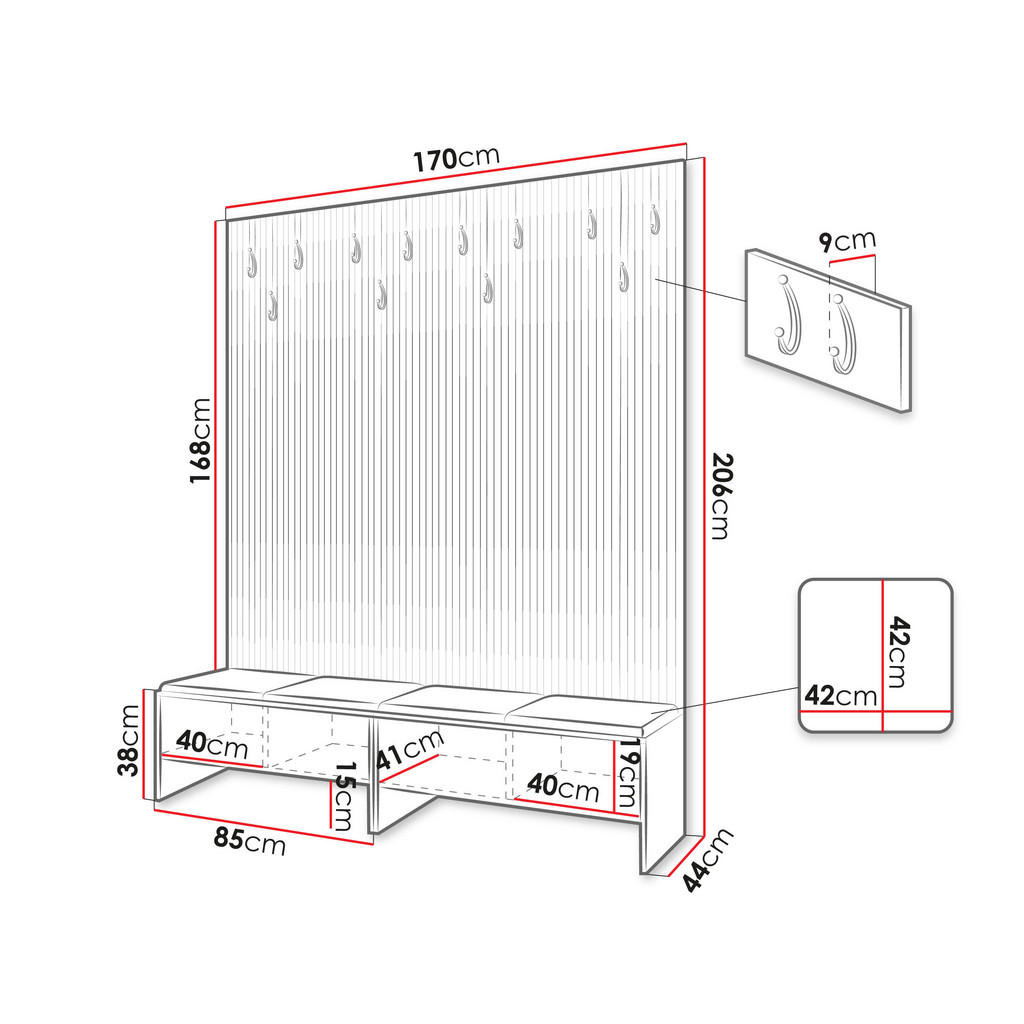 170cm
9cm
168cm
206cm
42cm
42cm
38cm
40cm
41cm
15cm
40cm
19cm
85cm
44cm