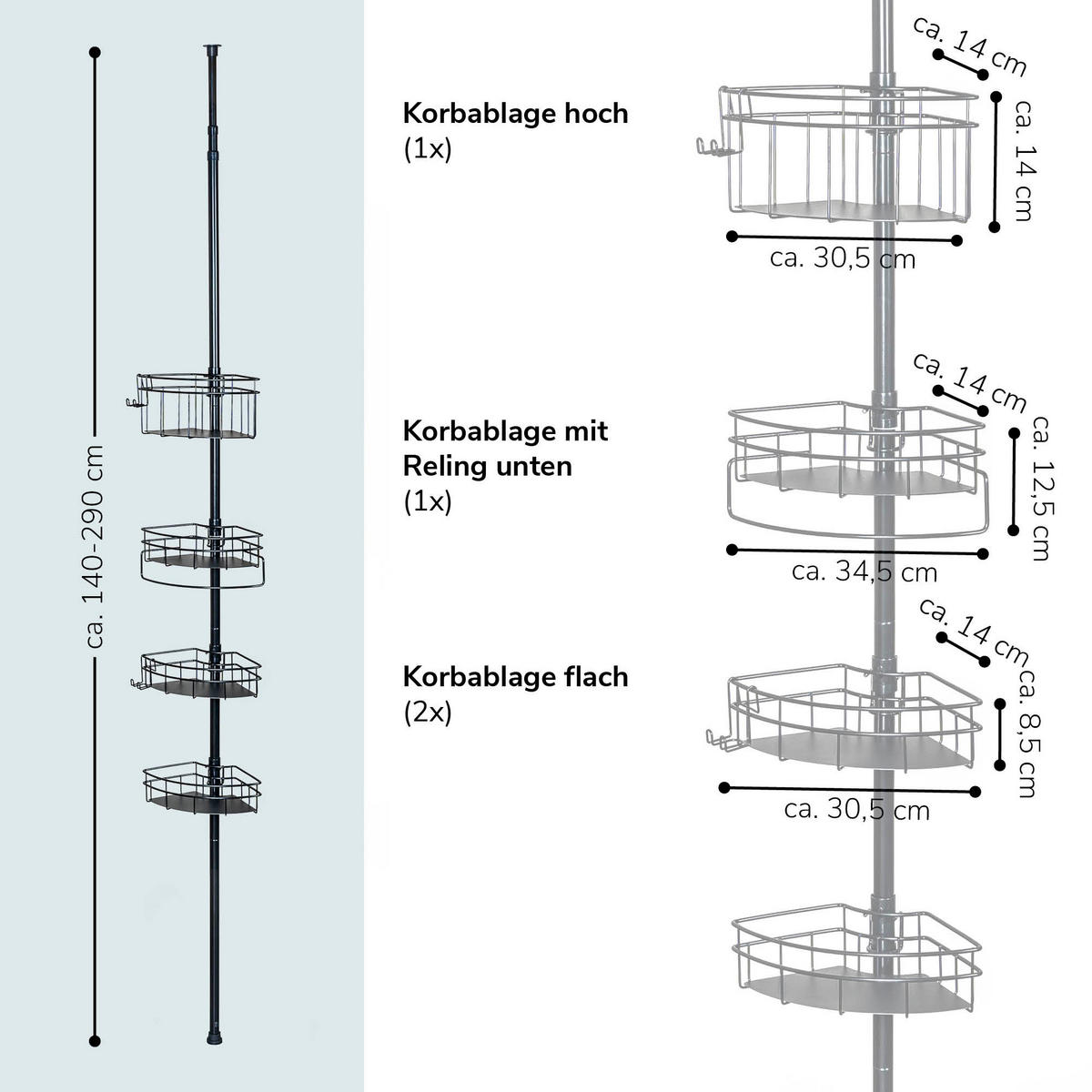 ca. 140-290 cm

Korbablage hoch
(1x)

ca. 14 cm
ca. 14 cm
ca. 30,5 cm

Korbablage mit Reling unten
(1x)

ca. 14 cm
ca. 12,5 cm
ca. 34,5 cm

Korbablage flach
(2x)

ca. 14 cm
ca. 8,5 cm
ca. 30,5 cm