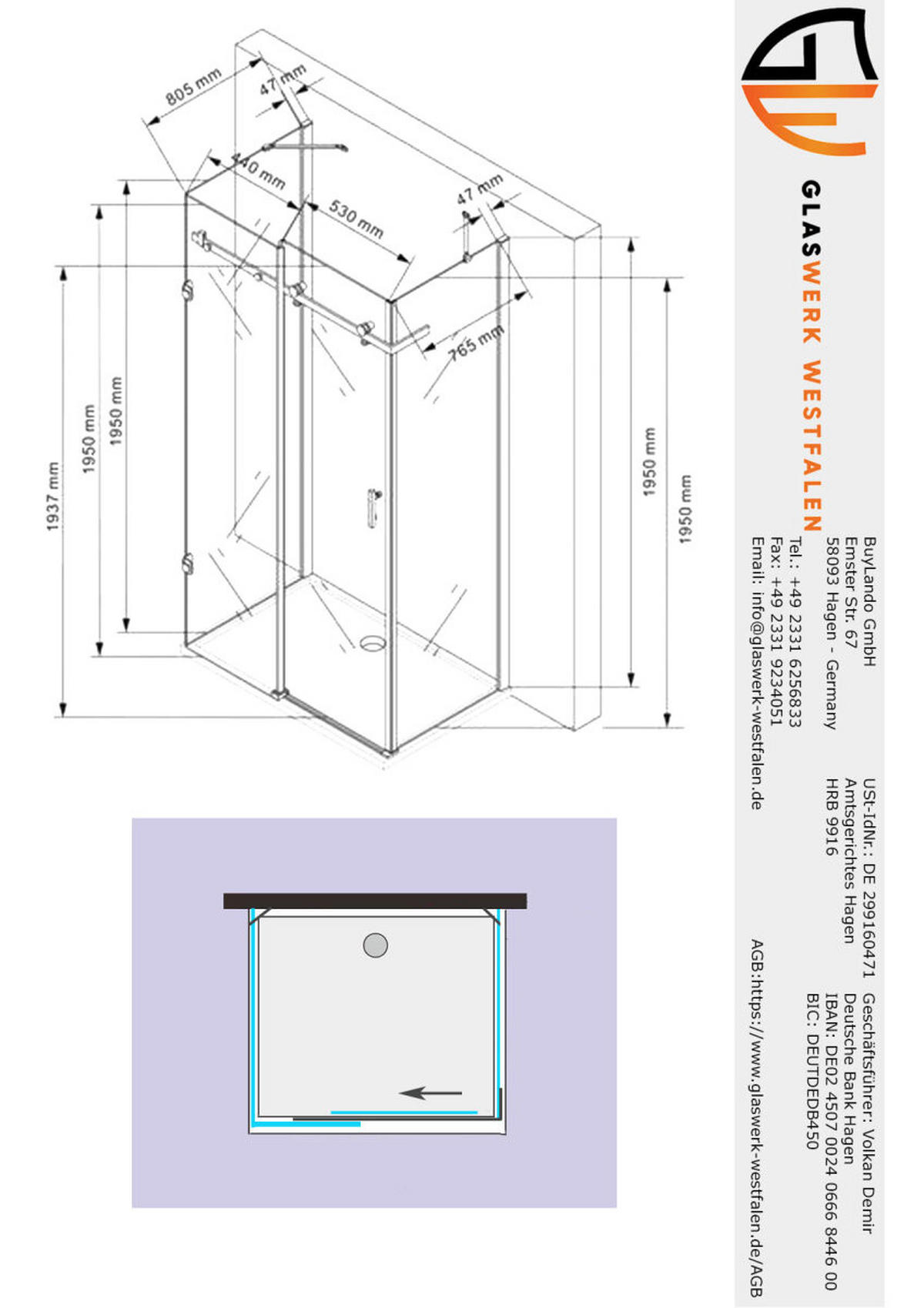 805 mm
47 mm
540 mm
530 mm
47 mm
765 mm
1937 mm
1950 mm
1950 mm
1950 mm
1950 mm

GLASWERK WESTFALEN

BuyLando GmbH
Emster Str. 67
58093 Hagen - Germany
Tel.: +49 2331 6256833
Fax: +49 2331 9234051
Email: info@glaswerk-westfalen.de

USt-IdNr.: DE 299160471
Amtsgerichtes Hagen
HRB 9916

Geschäftsführer: Volkan Demir
Deutsche Bank Hagen
IBAN: DE02 4507 0024 0666 8446 00
BIC: DEUTDEDB450

AGB:https://www.glaswerk-westfalen.de/AGB