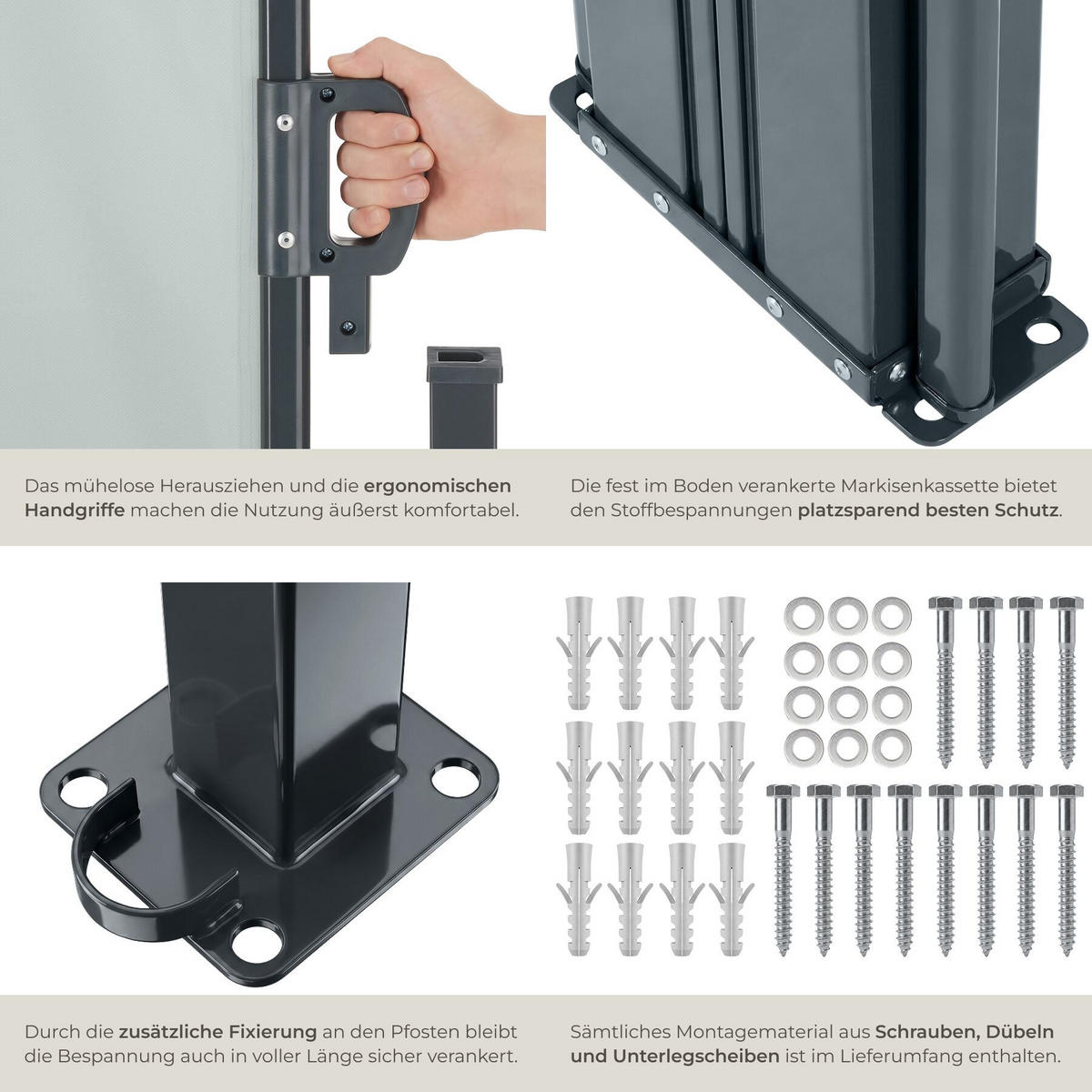 Das mühelose Herausziehen und die ergonomischen Handgriffe machen die Nutzung äußerst komfortabel.

Die fest im Boden verankerte Markisenkassette bietet den Stoffbespannungen platzsparend besten Schutz.

Durch die zusätzliche Fixierung an den Pfosten bleibt die Bespannung auch in voller Länge sicher verankert.

Sämtliches Montagematerial aus Schrauben, Dübeln und Unterlegscheiben ist im Lieferumfang enthalten.