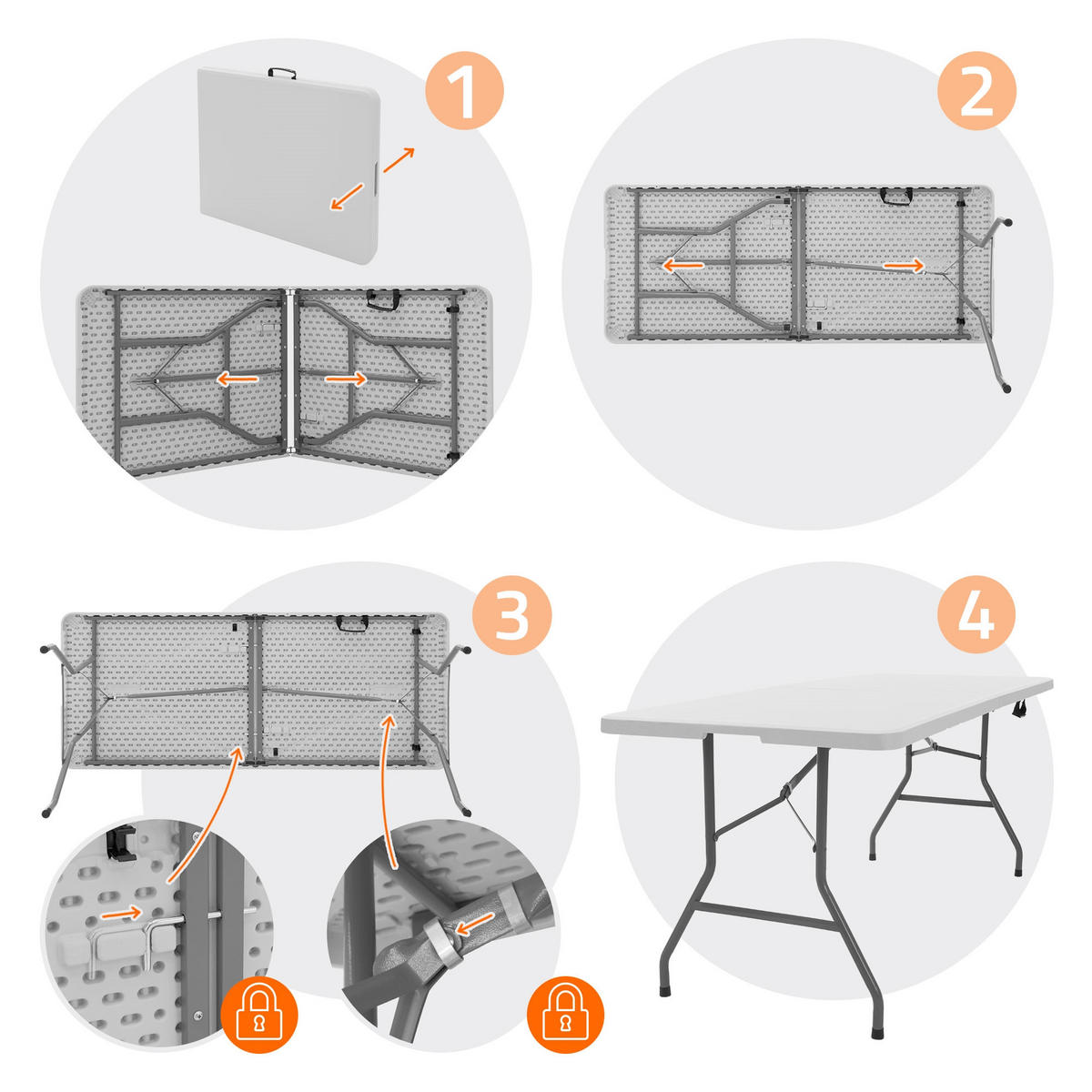 1

2

3

4