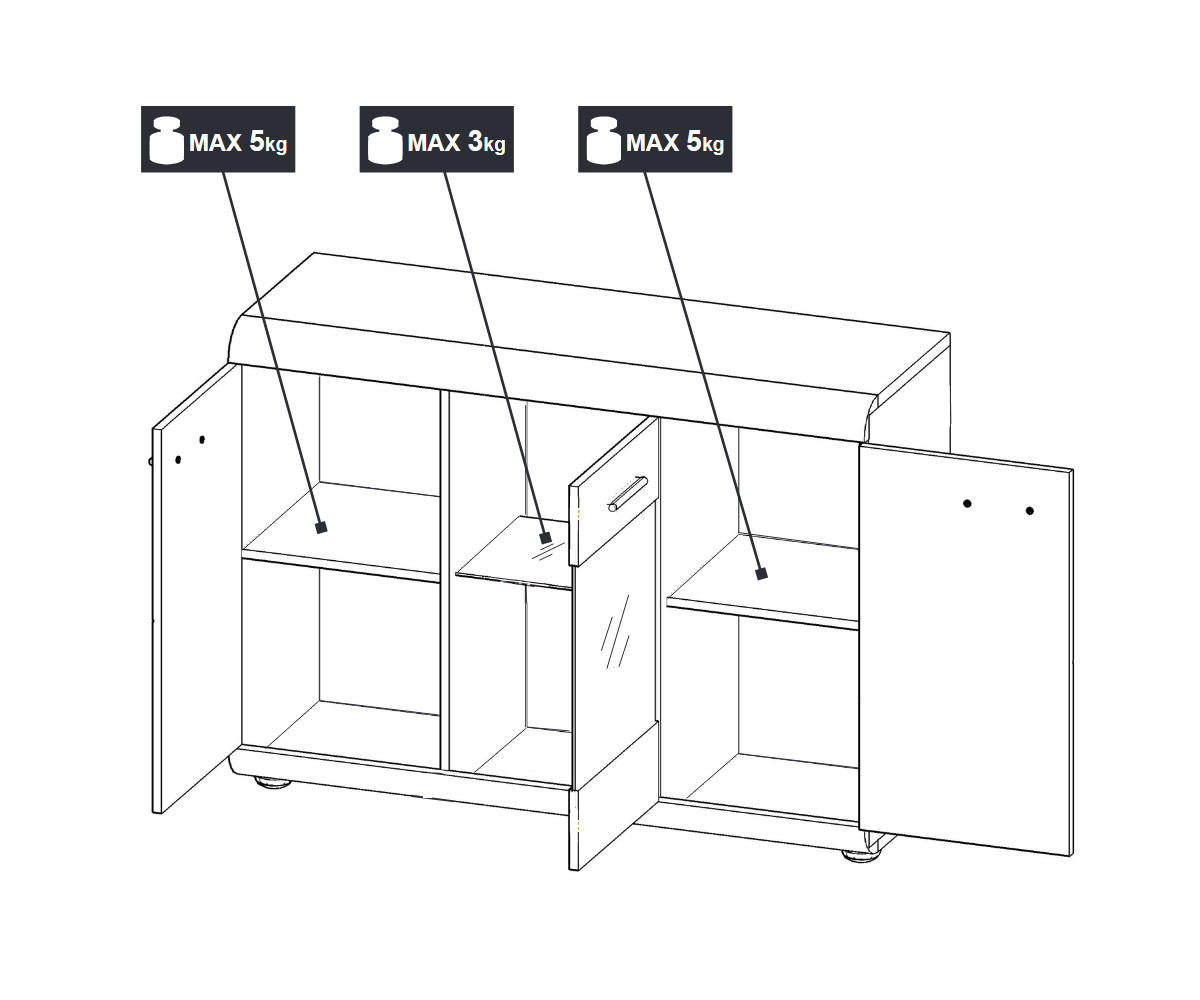 MAX 5kg

MAX 3kg

MAX 5kg