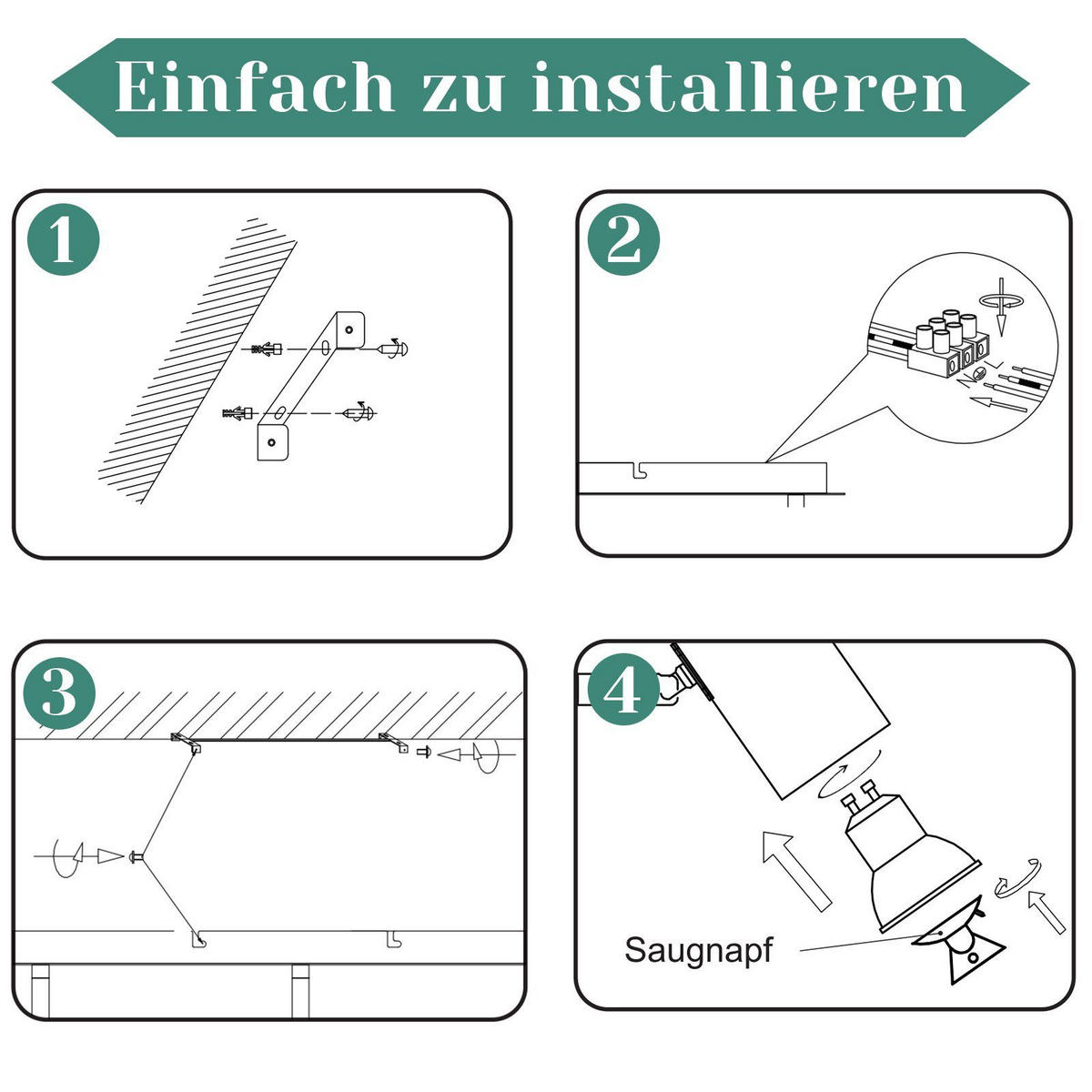 Einfach zu installieren

1

2

L
N

3

4

Saugnapf