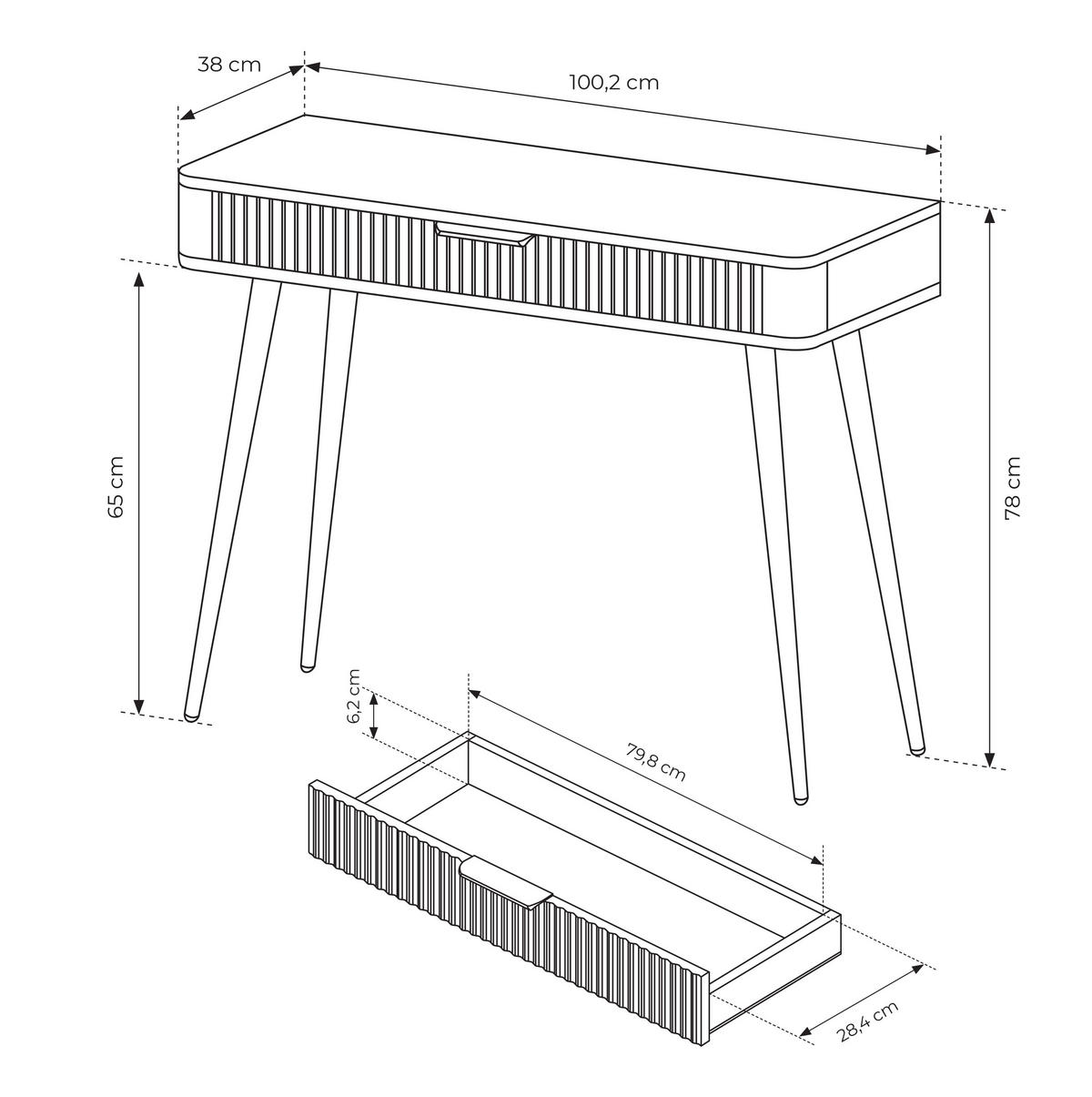 38 cm
100,2 cm
65 cm
78 cm
6,2 cm
79,8 cm
28,4 cm