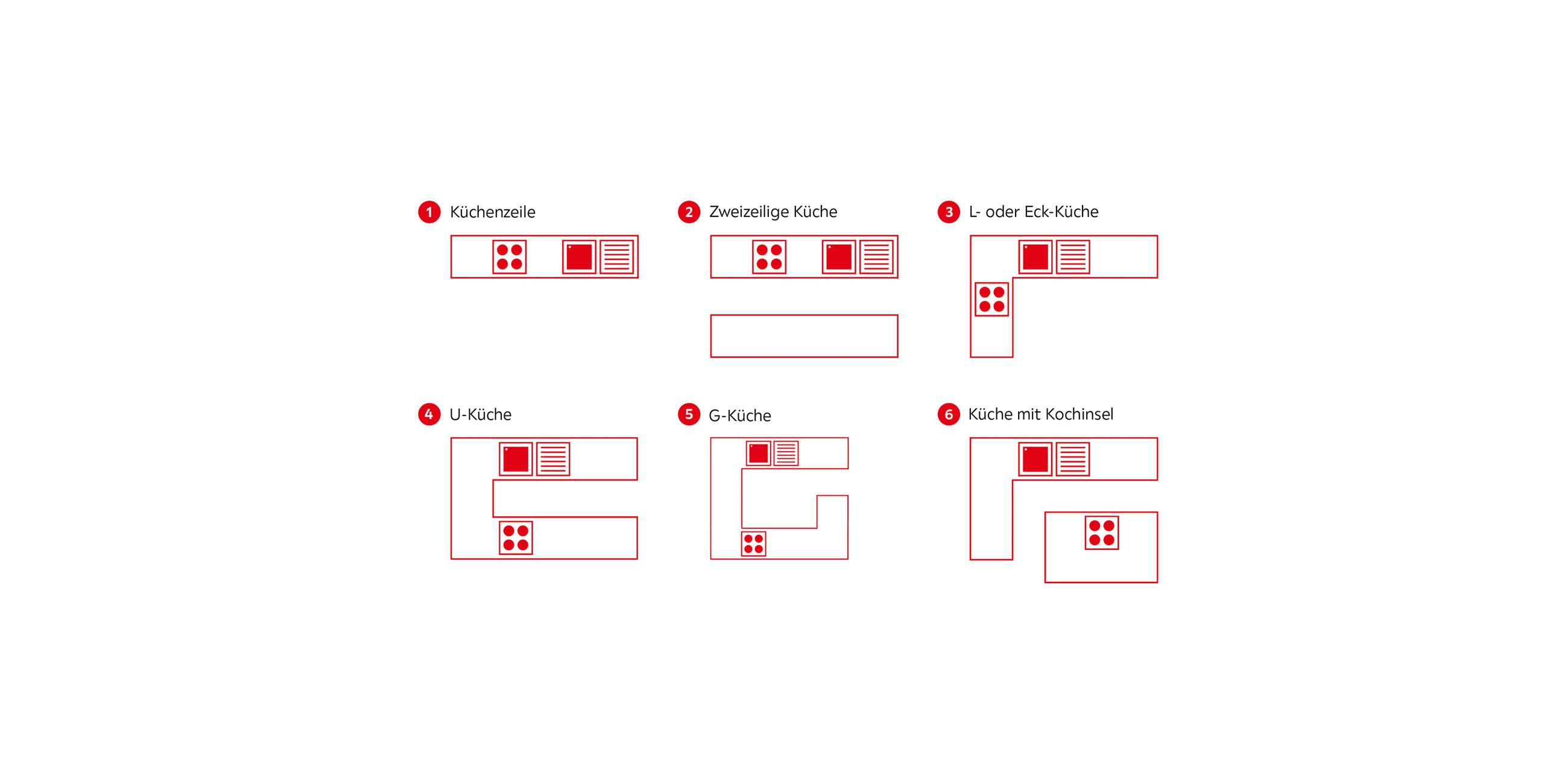 1 Küchenzeile

2 Zweizeilige Küche

3 L- oder Eck-Küche

4 U-Küche

5 G-Küche

6 Küche mit Kochinsel