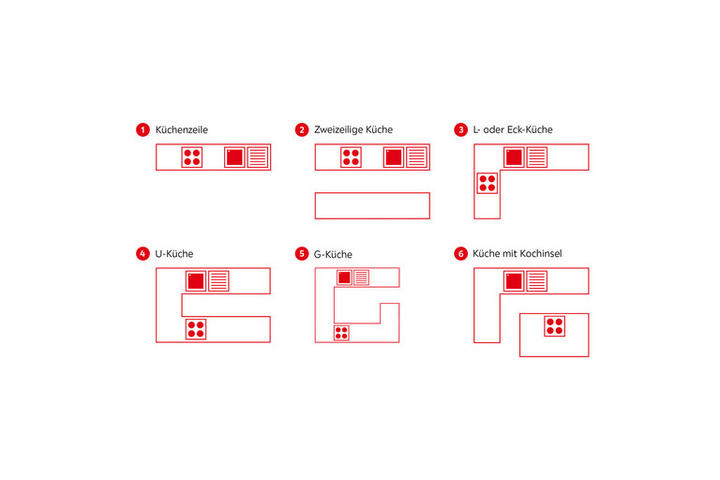 1 Küchenzeile

2 Zweizeilige Küche

3 L- oder Eck-Küche

4 U-Küche

5 G-Küche

6 Küche mit Kochinsel