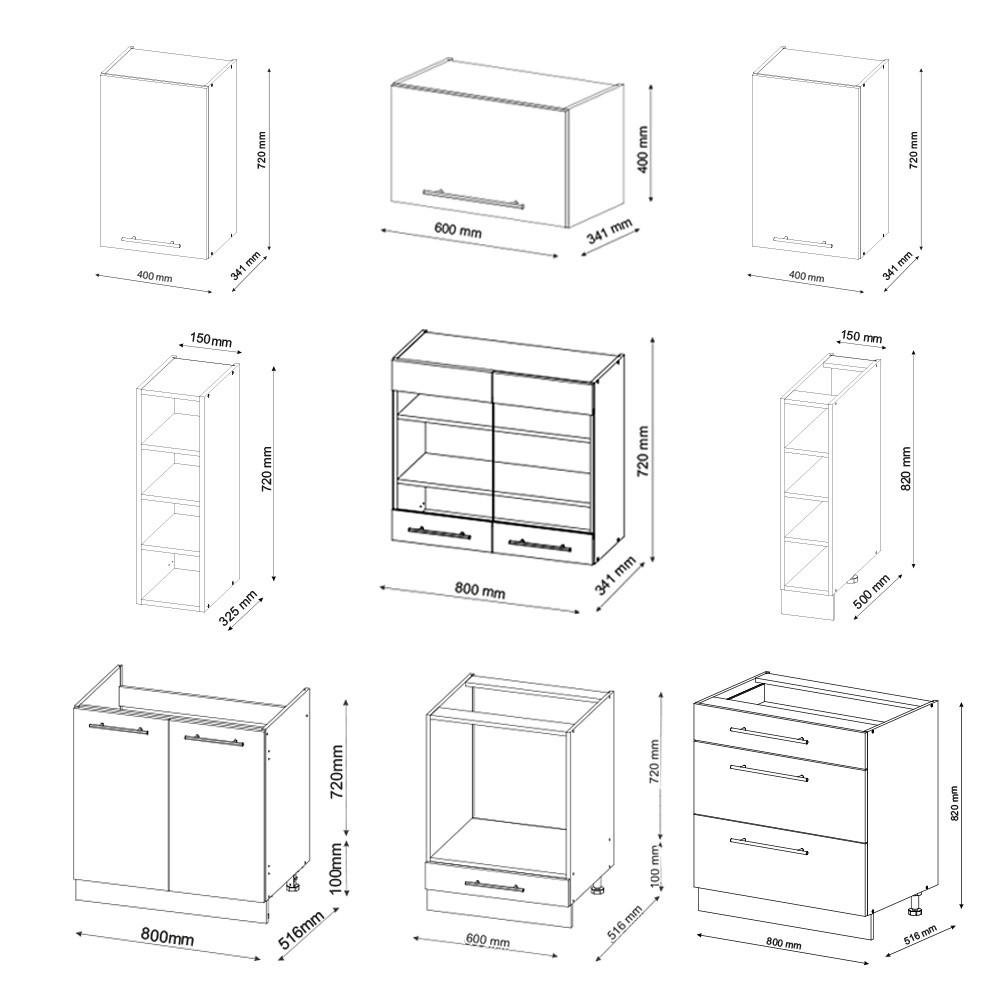 720 mm
400 mm
341 mm

400 mm
600 mm
341 mm

720 mm
400 mm
341 mm

150mm
720 mm
325 mm

720 mm
800 mm
341 mm

150 mm
820 mm
500 mm

720mm
100mm
800mm
516mm

720 mm
100 mm
600 mm
516 mm

820 mm
800 mm
516 mm