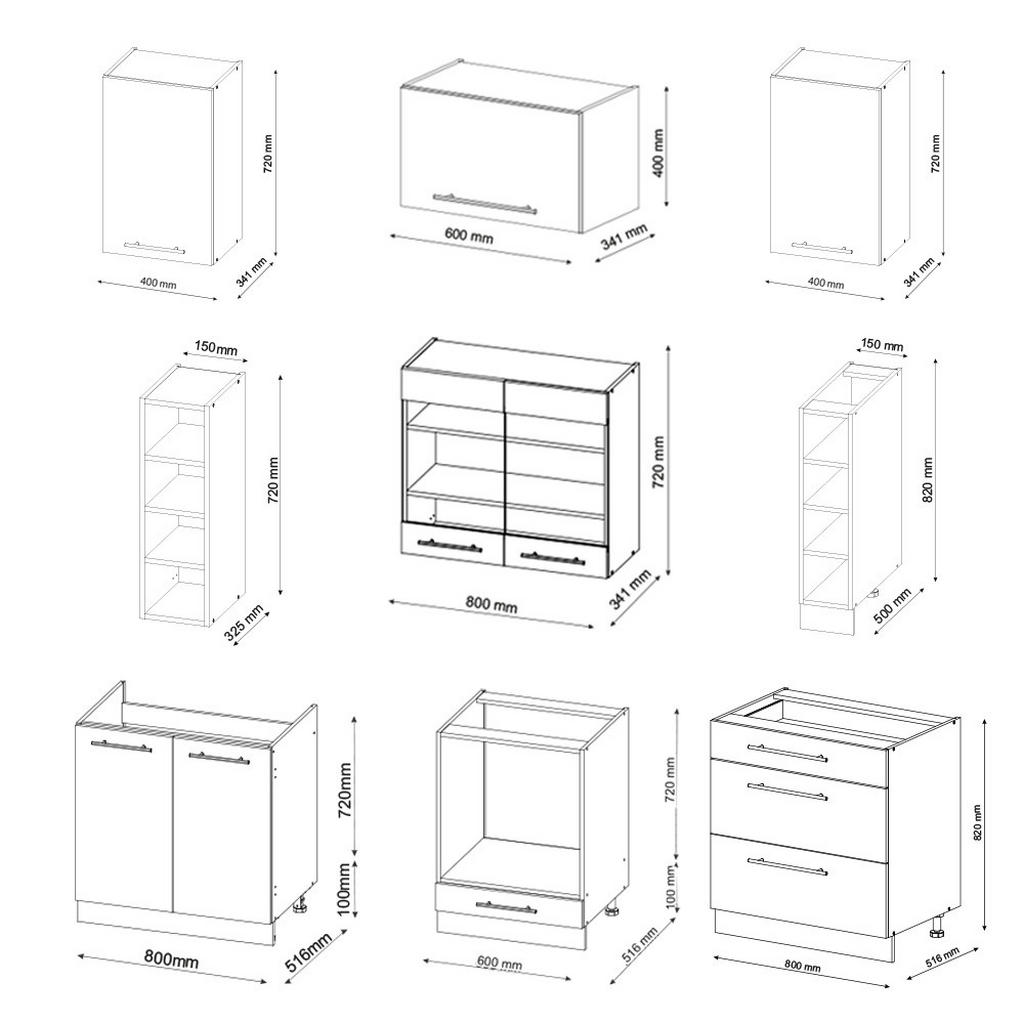 720 mm
400 mm
341 mm

400 mm
600 mm
341 mm

720 mm
400 mm
341 mm

150mm
720 mm
325 mm

720 mm
800 mm
341 mm

150 mm
820 mm
500 mm

720mm
100mm
800mm
516mm

720 mm
100 mm
600 mm
516 mm

820 mm
800 mm
516 mm