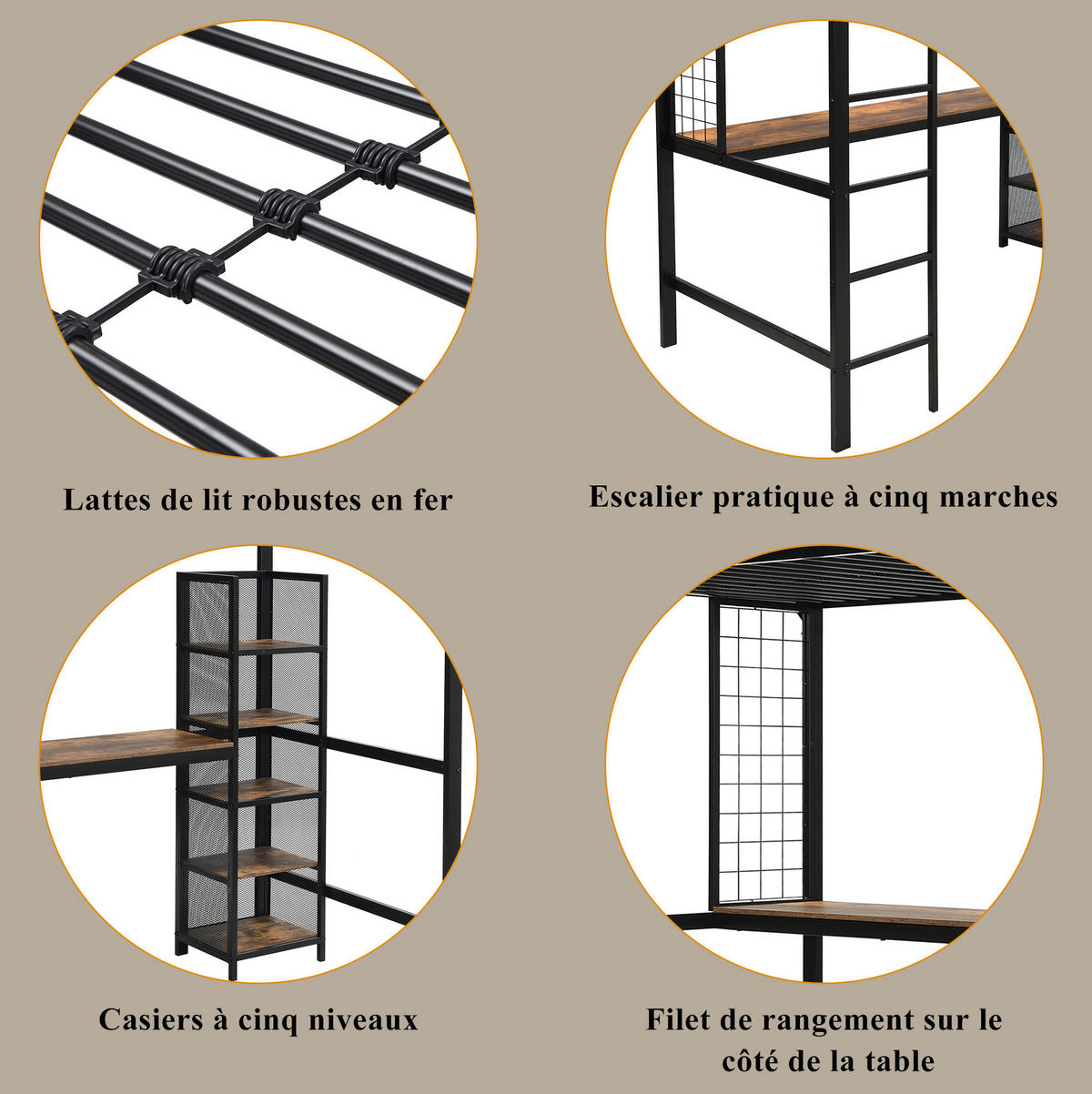 Lattes de lit robustes en fer

Escalier pratique à cinq marches

Casiers à cinq niveaux

Filet de rangement sur le côté de la table