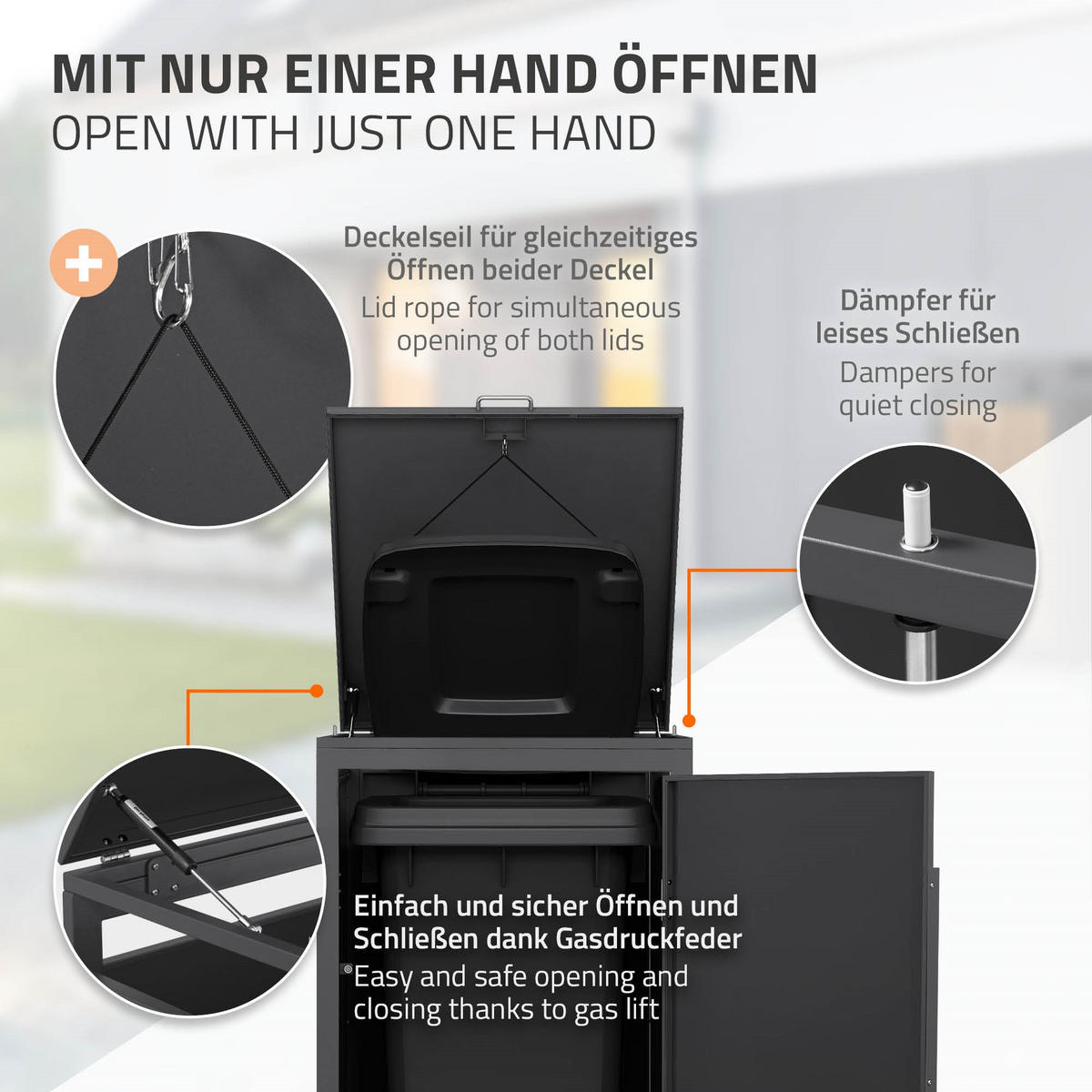 MIT NUR EINER HAND ÖFFNEN
OPEN WITH JUST ONE HAND

Deckelseil für gleichzeitiges Öffnen beider Deckel
Lid rope for simultaneous opening of both lids

Dämpfer für leises Schließen
Dampers for quiet closing

Einfach und sicher Öffnen und Schließen dank Gasdruckfeder
Easy and safe opening and closing thanks to gas lift