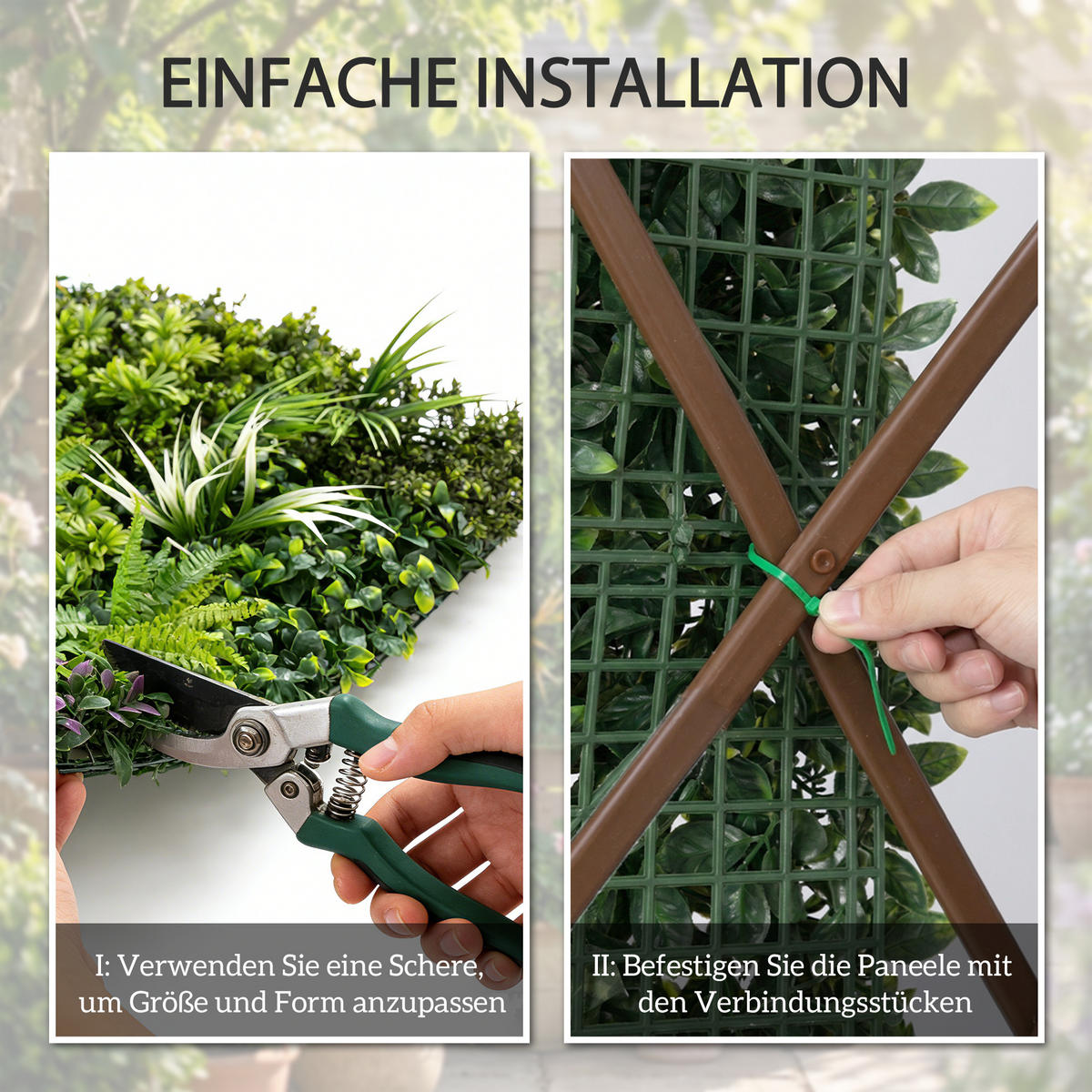 EINFACHE INSTALLATION

I: Verwenden Sie eine Schere, um Größe und Form anzupassen

II: Befestigen Sie die Paneele mit den Verbindungsstücken