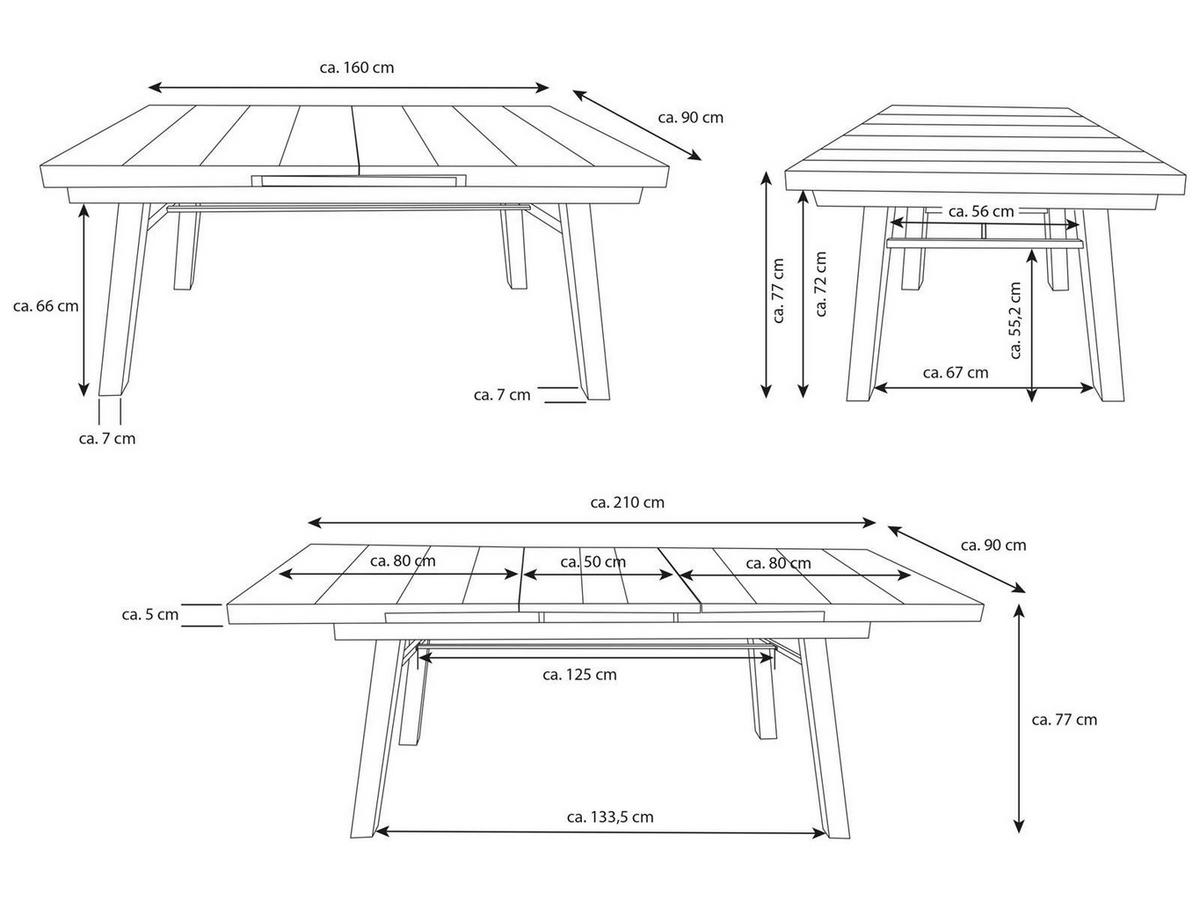 ca. 160 cm
ca. 90 cm
ca. 66 cm
ca. 7 cm
ca. 7 cm
ca. 77 cm
ca. 72 cm
ca. 56 cm
ca. 55,2 cm
ca. 67 cm
ca. 210 cm
ca. 90 cm
ca. 80 cm
ca. 50 cm
ca. 80 cm
ca. 5 cm
ca. 125 cm
ca. 77 cm
ca. 133,5 cm