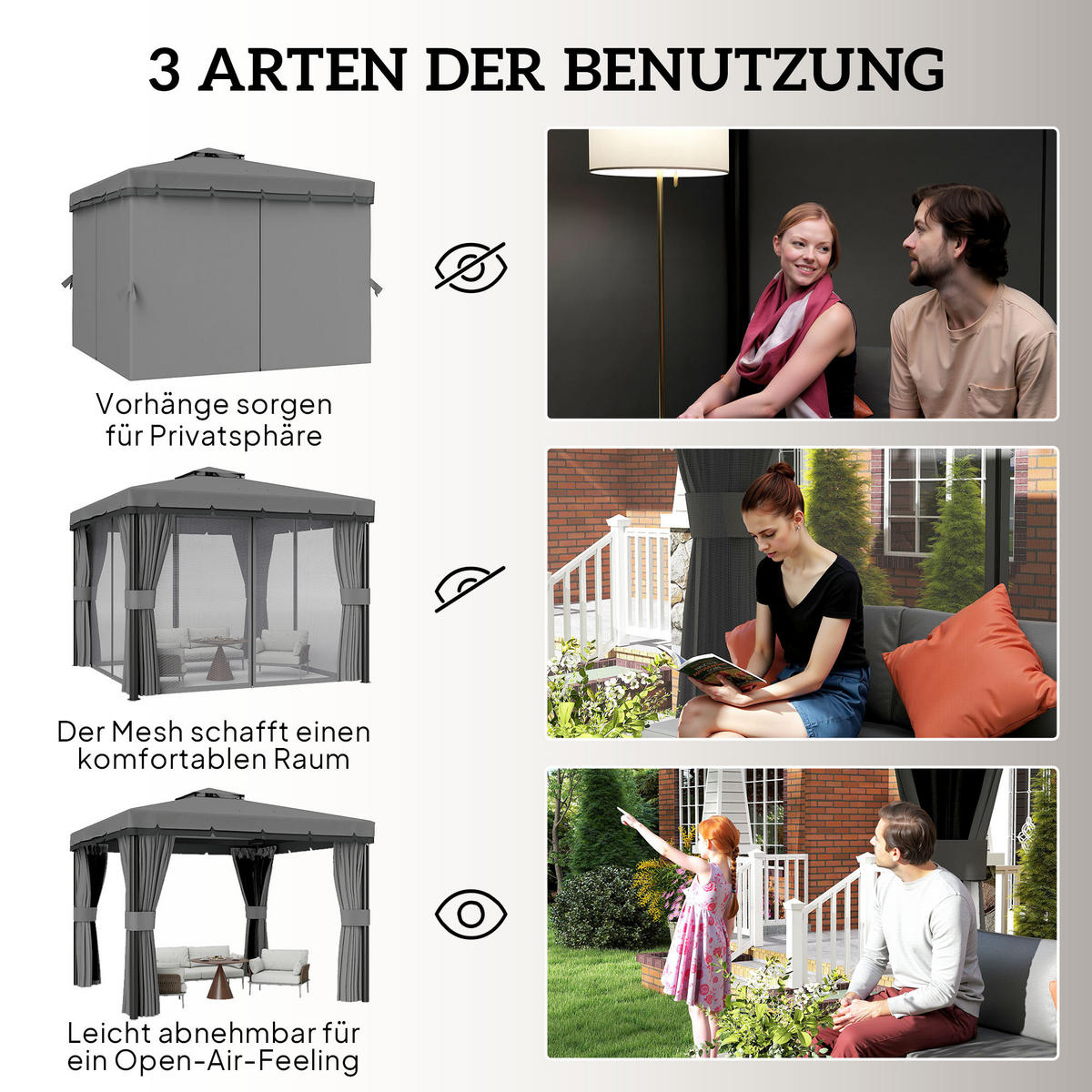 3 ARTEN DER BENUTZUNG

Vorhänge sorgen für Privatsphäre

Der Mesh schafft einen komfortablen Raum

Leicht abnehmbar für ein Open-Air-Feeling