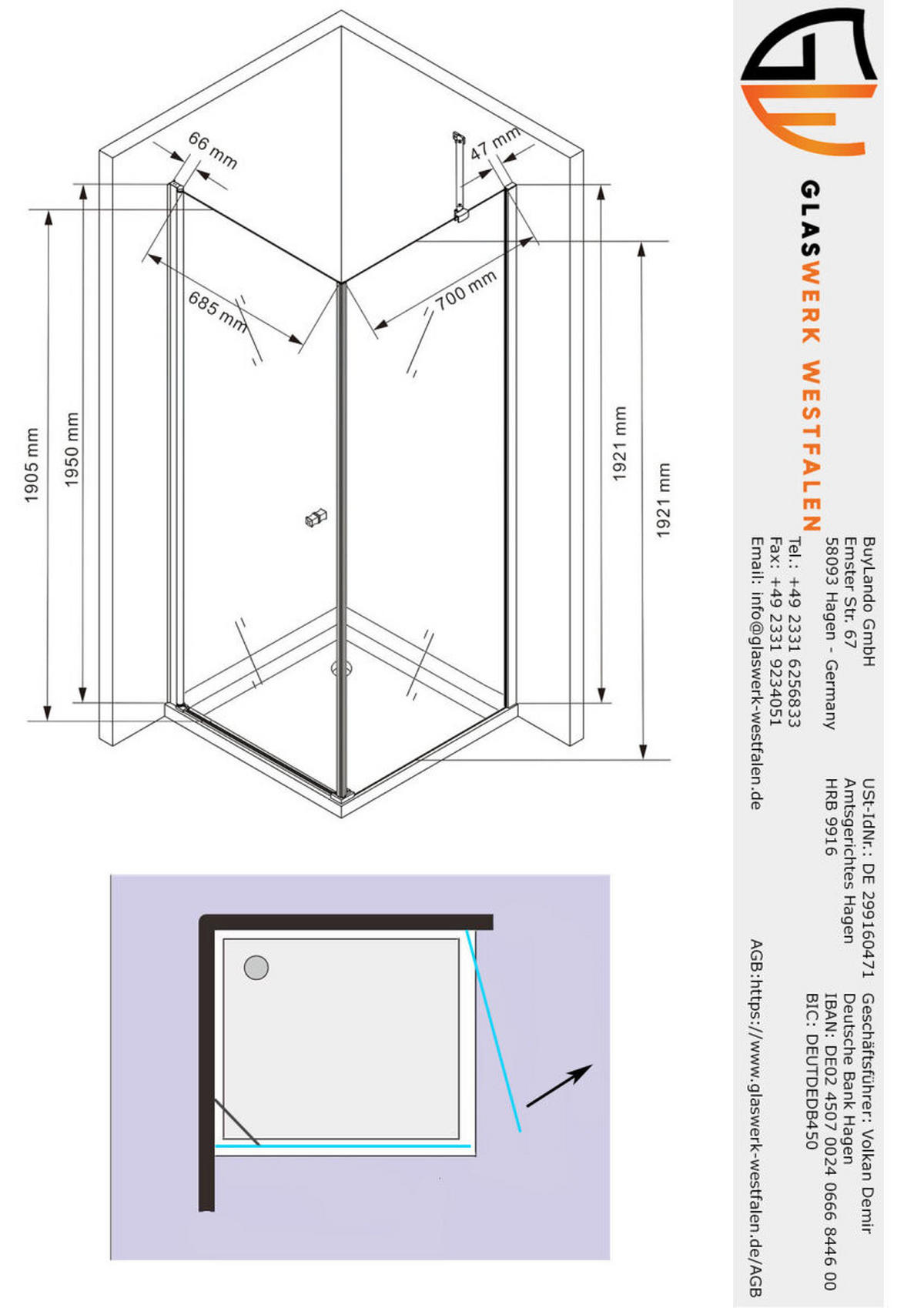 66 mm
47 mm
685 mm
700 mm
1905 mm
1950 mm
1921 mm
1921 mm

GLASWERK WESTFALEN

BuyLando GmbH
Emster Str. 67
58093 Hagen - Germany
Tel.: +49 2331 6256833
Fax: +49 2331 9234051
Email: info@glaswerk-westfalen.de

USt-IdNr.: DE 299160471
Amtsgerichtes Hagen
HRB 9916

Geschäftsführer: Volkan Demir
Deutsche Bank Hagen
IBAN: DE02 4507 0024 0666 8446 00
BIC: DEUTDEDB450

AGB:https://www.glaswerk-westfalen.de/AGB