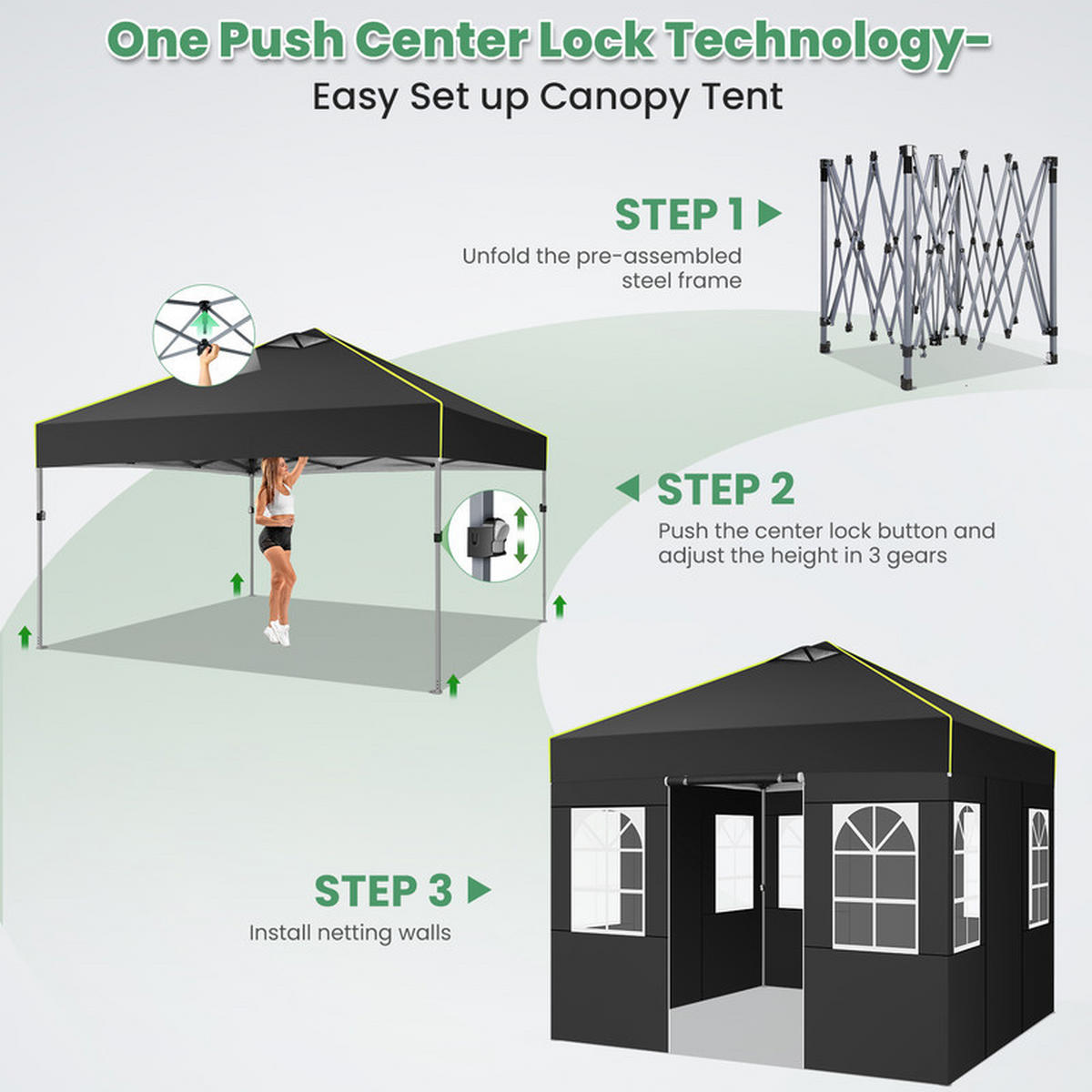 One Push Center Lock Technology-
Easy Set up Canopy Tent

STEP 1
Unfold the pre-assembled steel frame

STEP 2
Push the center lock button and adjust the height in 3 gears

STEP 3
Install netting walls