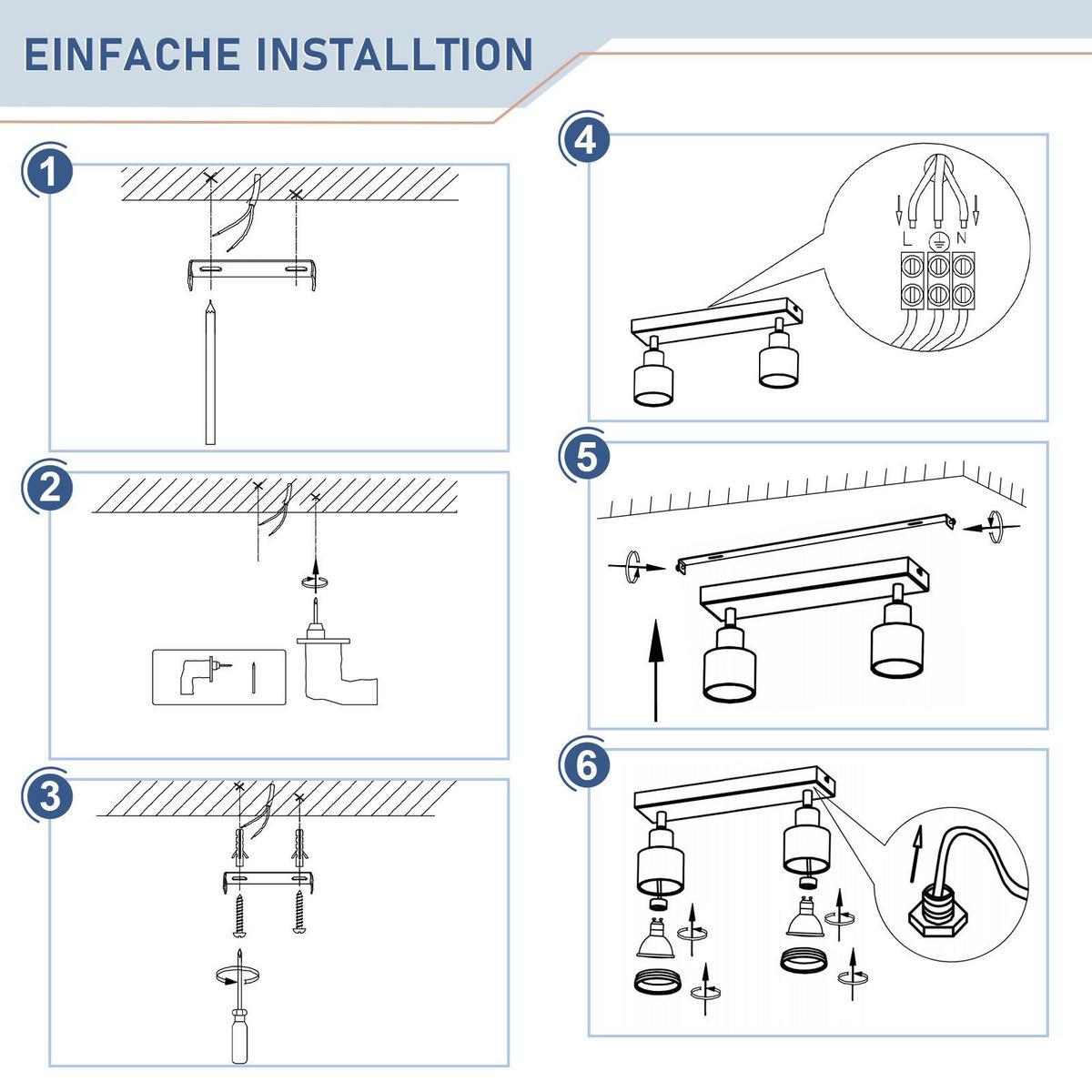 EINFACHE INSTALLTION

1

2

3

4

L N

5

6