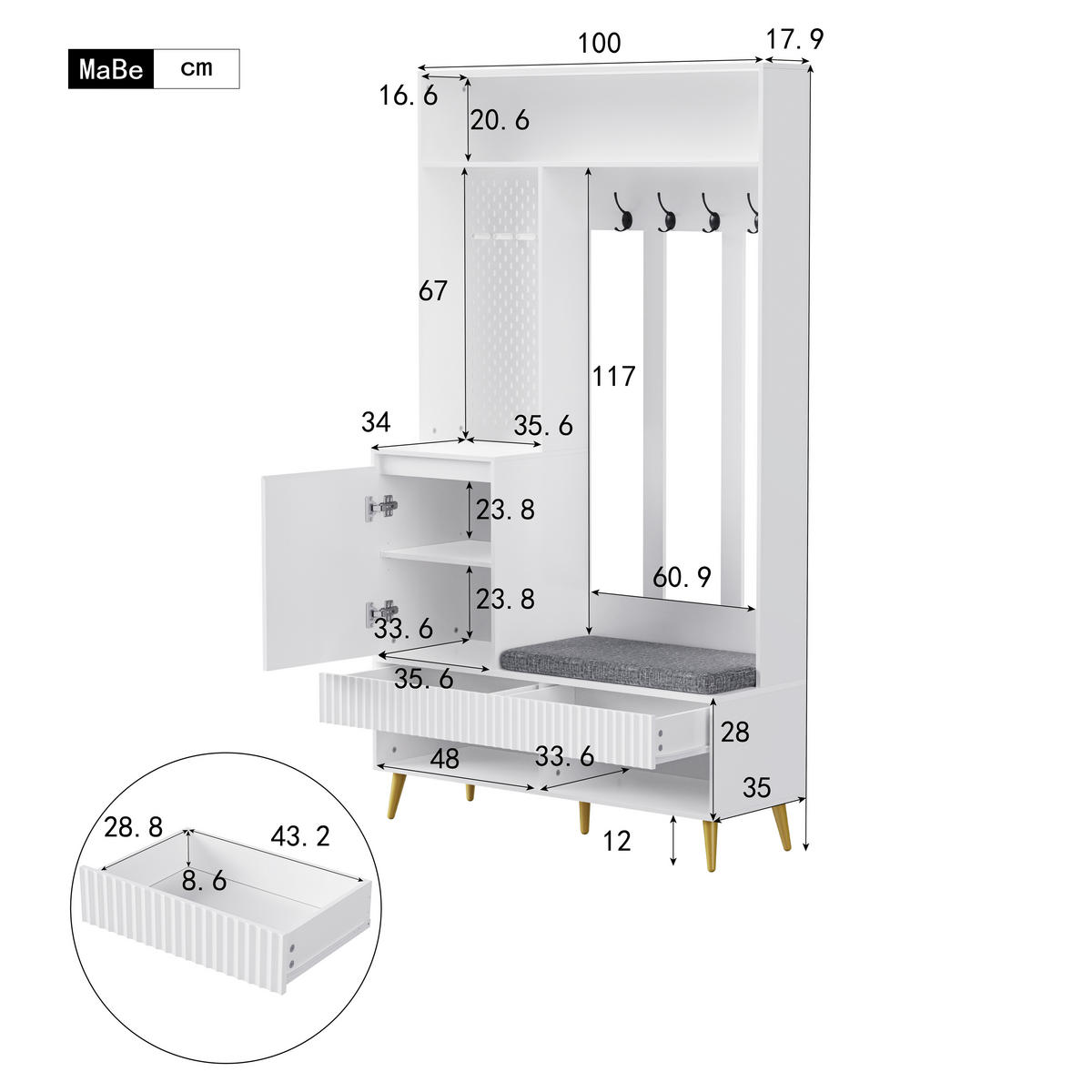 MaBe cm

100
17.9
16.6
20.6
67
117
34
35.6
23.8
23.8
33.6
60.9
35.6
28
48
33.6
35
12
28.8
43.2
8.6