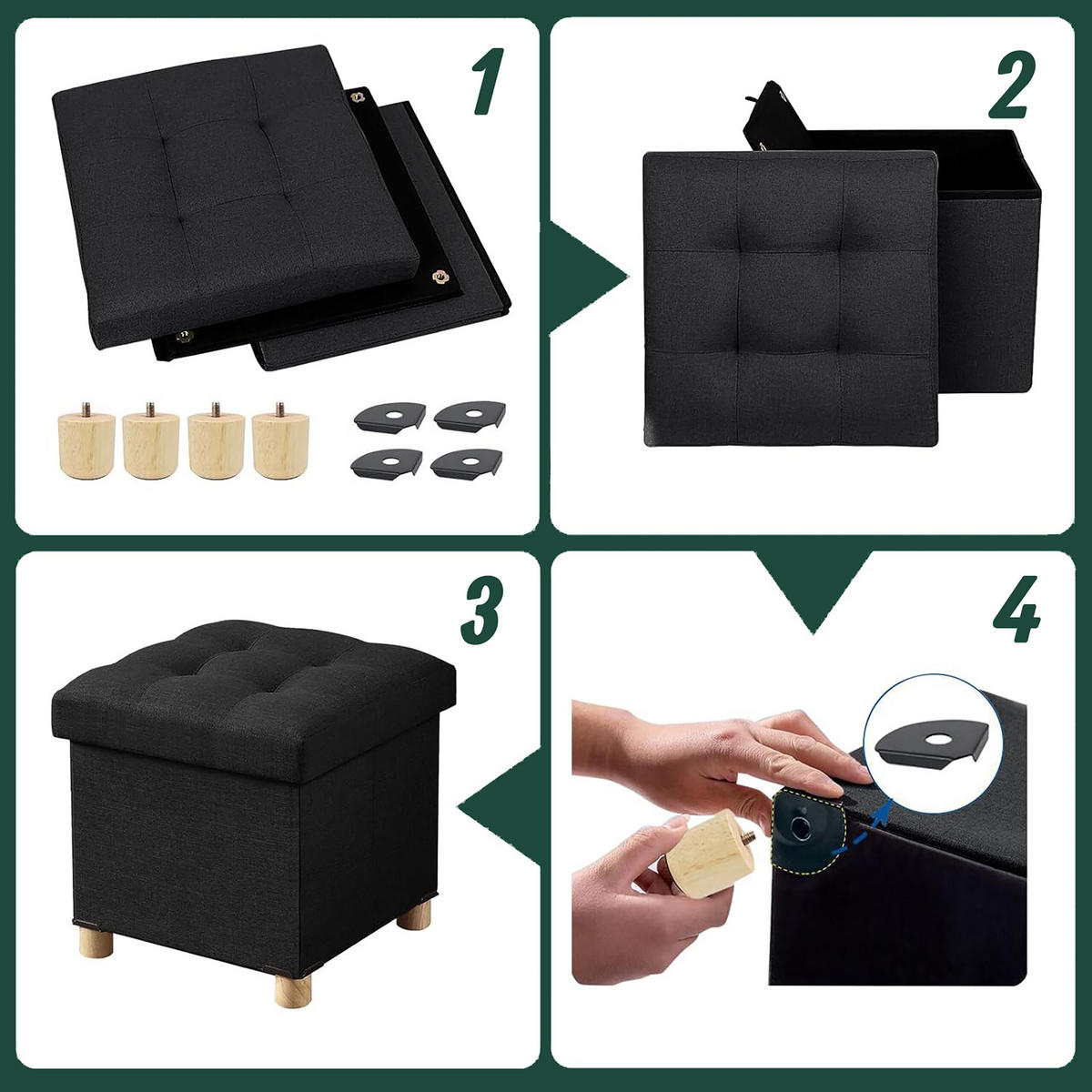 1

2

3

4