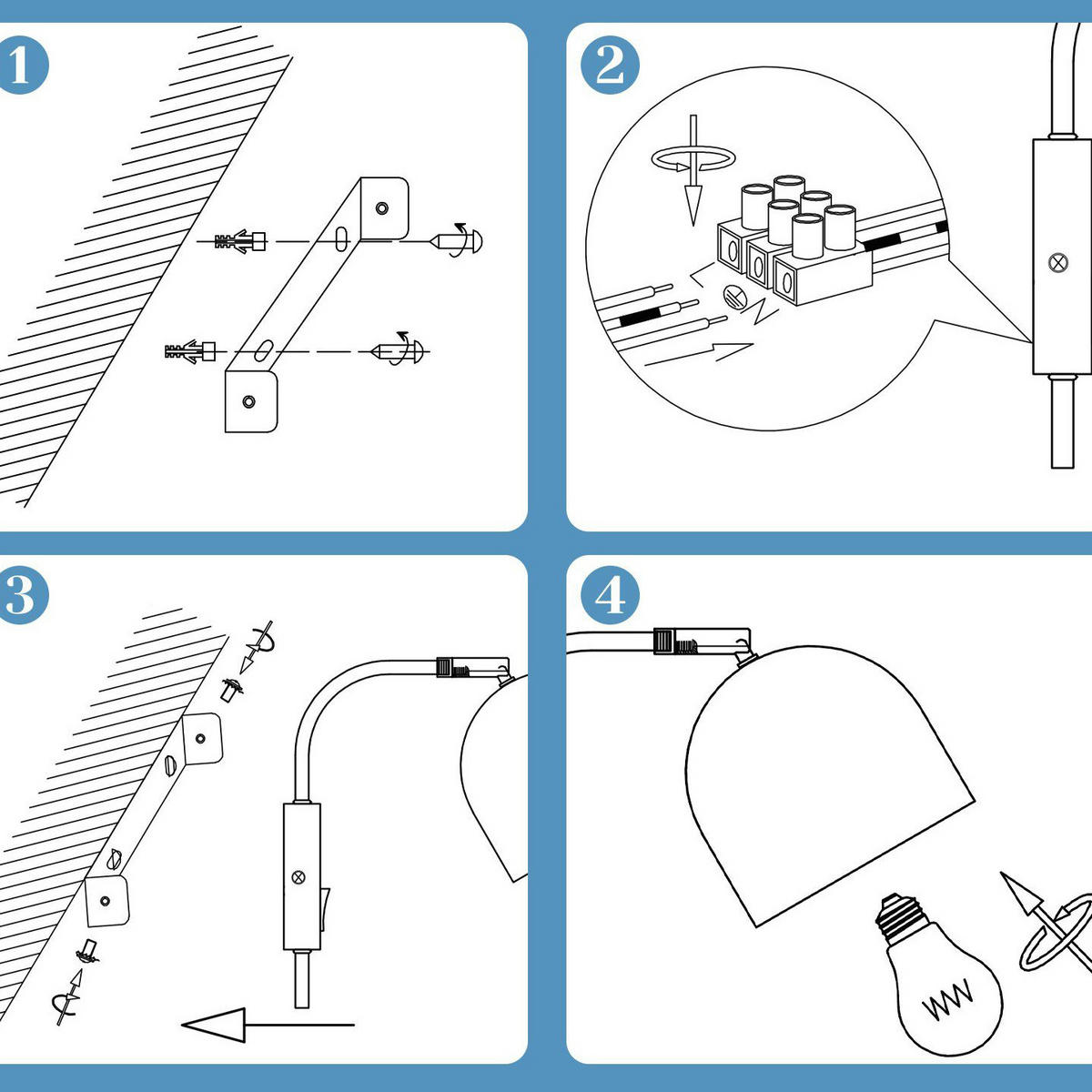 1

2

L

N

3

4