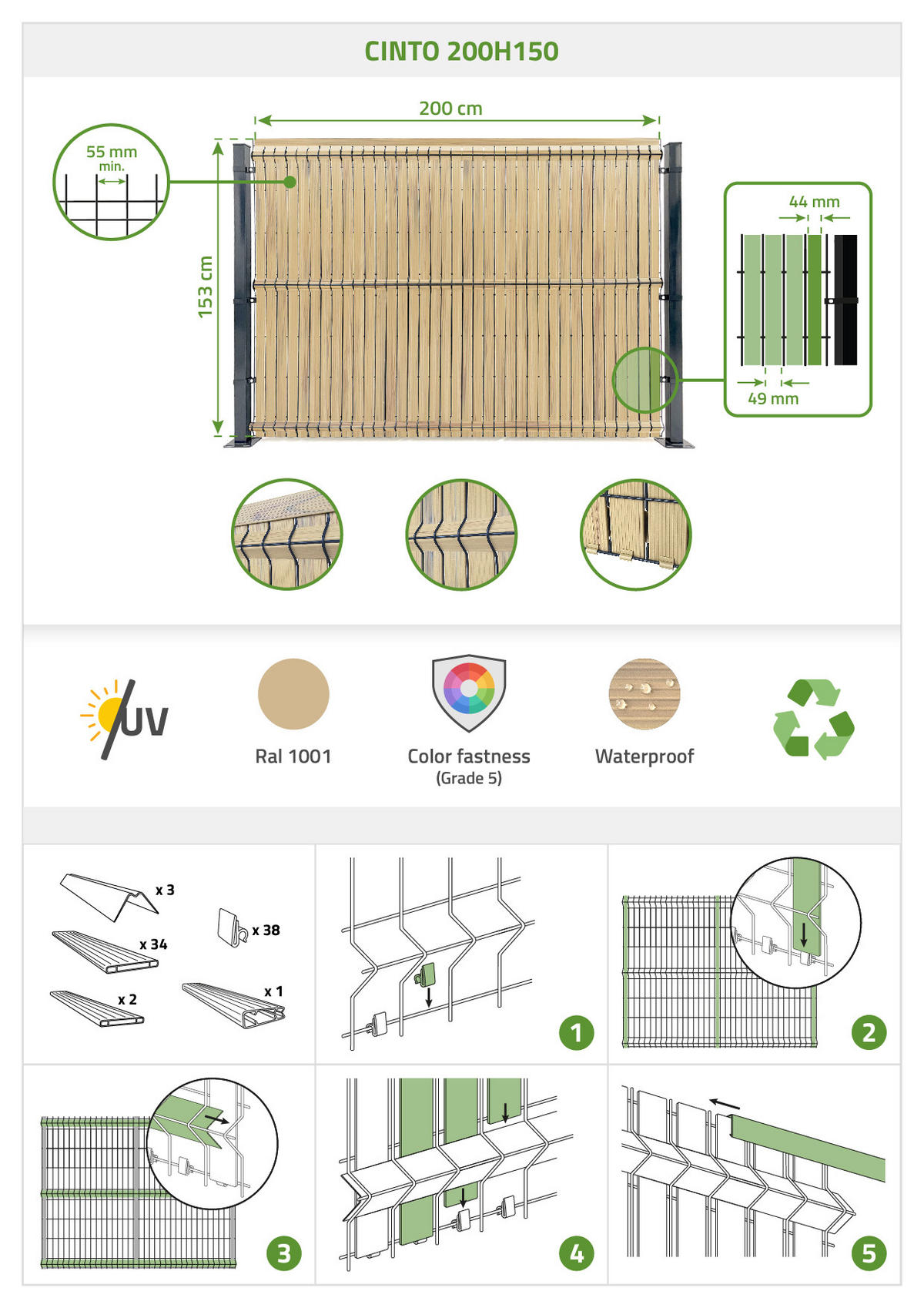 CINTO 200H150

200 cm

55 mm
min.

153 cm

44 mm

49 mm

UV

Ral 1001

Color fastness
(Grade 5)

Waterproof

x 3

x 34

x 38

x 2

x 1

1

2

3

4

5