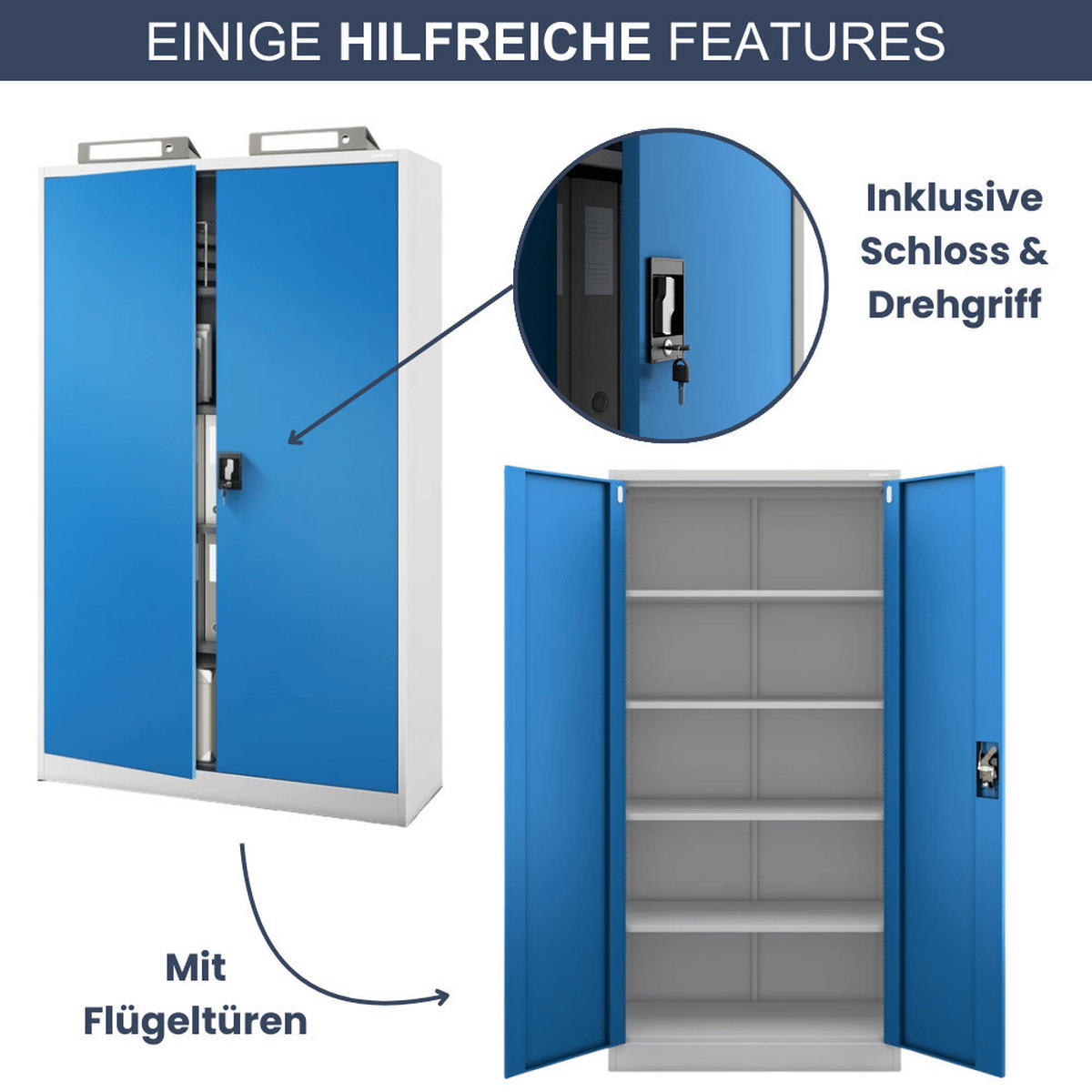 EINIGE HILFREICHE FEATURES

Inklusive Schloss & Drehgriff

Mit Flügeltüren