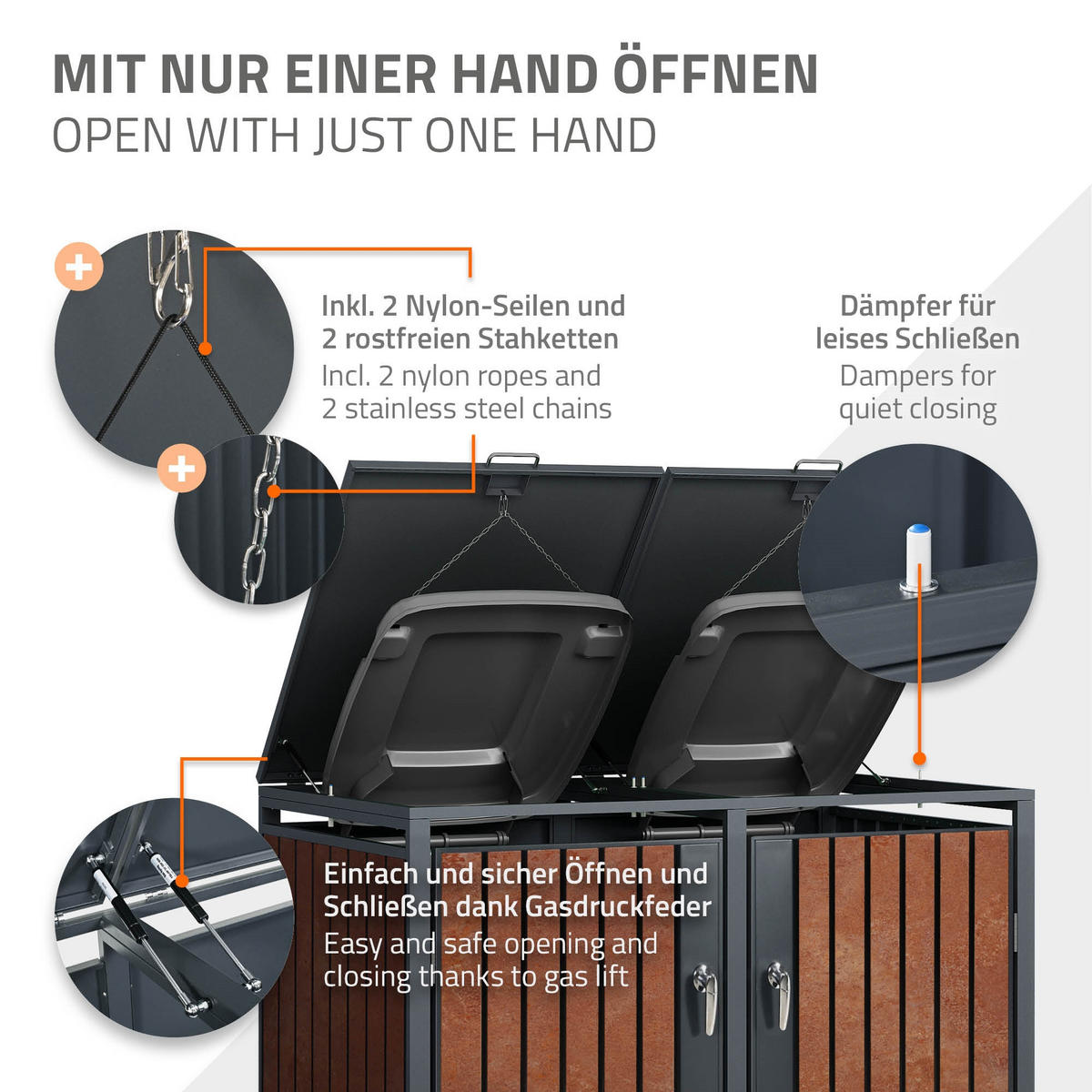 MIT NUR EINER HAND ÖFFNEN
OPEN WITH JUST ONE HAND

Inkl. 2 Nylon-Seilen und 2 rostfreien Stahketten
Incl. 2 nylon ropes and 2 stainless steel chains

Dämpfer für leises Schließen
Dampers for quiet closing

Einfach und sicher Öffnen und Schließen dank Gasdruckfeder
Easy and safe opening and closing thanks to gas lift