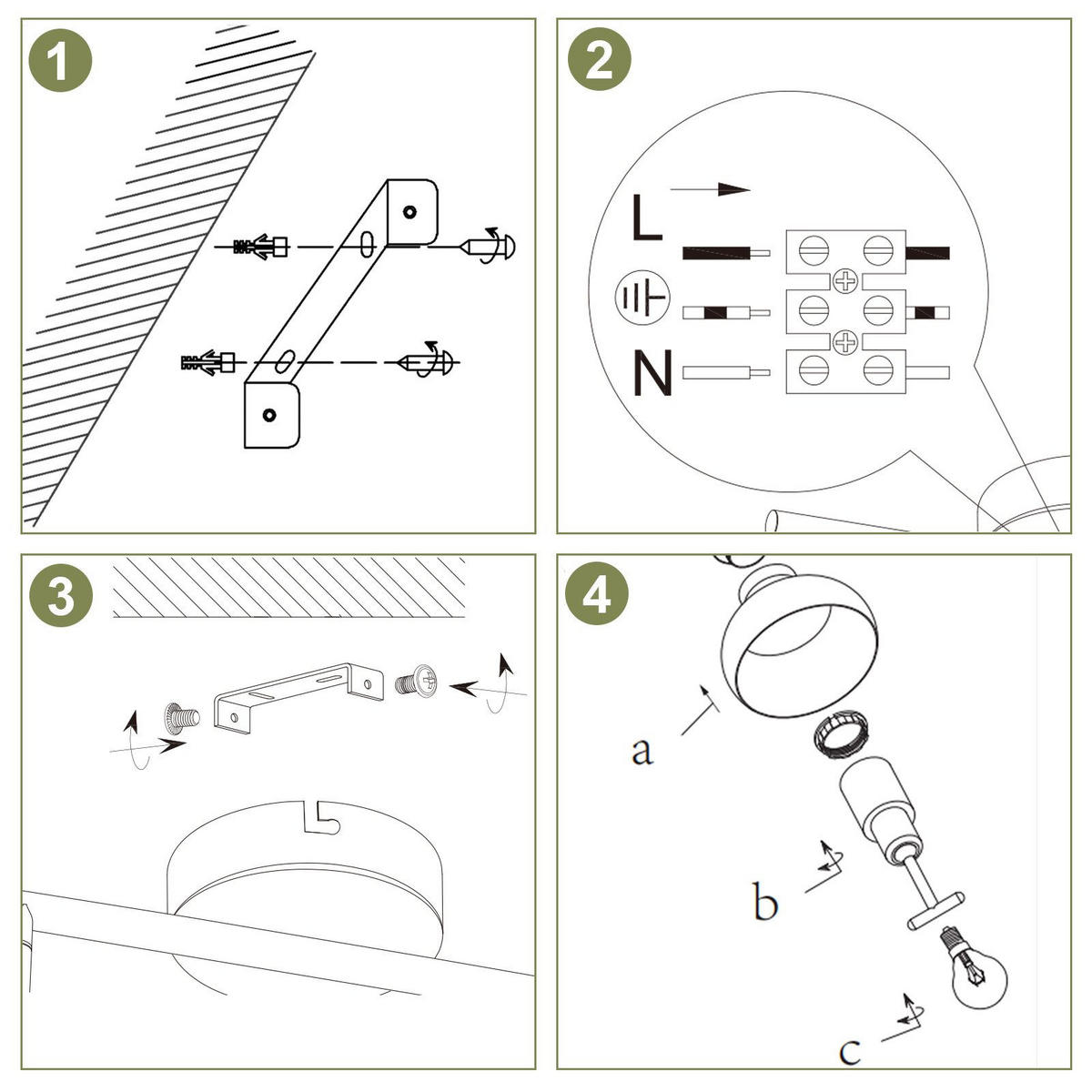 1

2

L

N

3

4

a

b

c