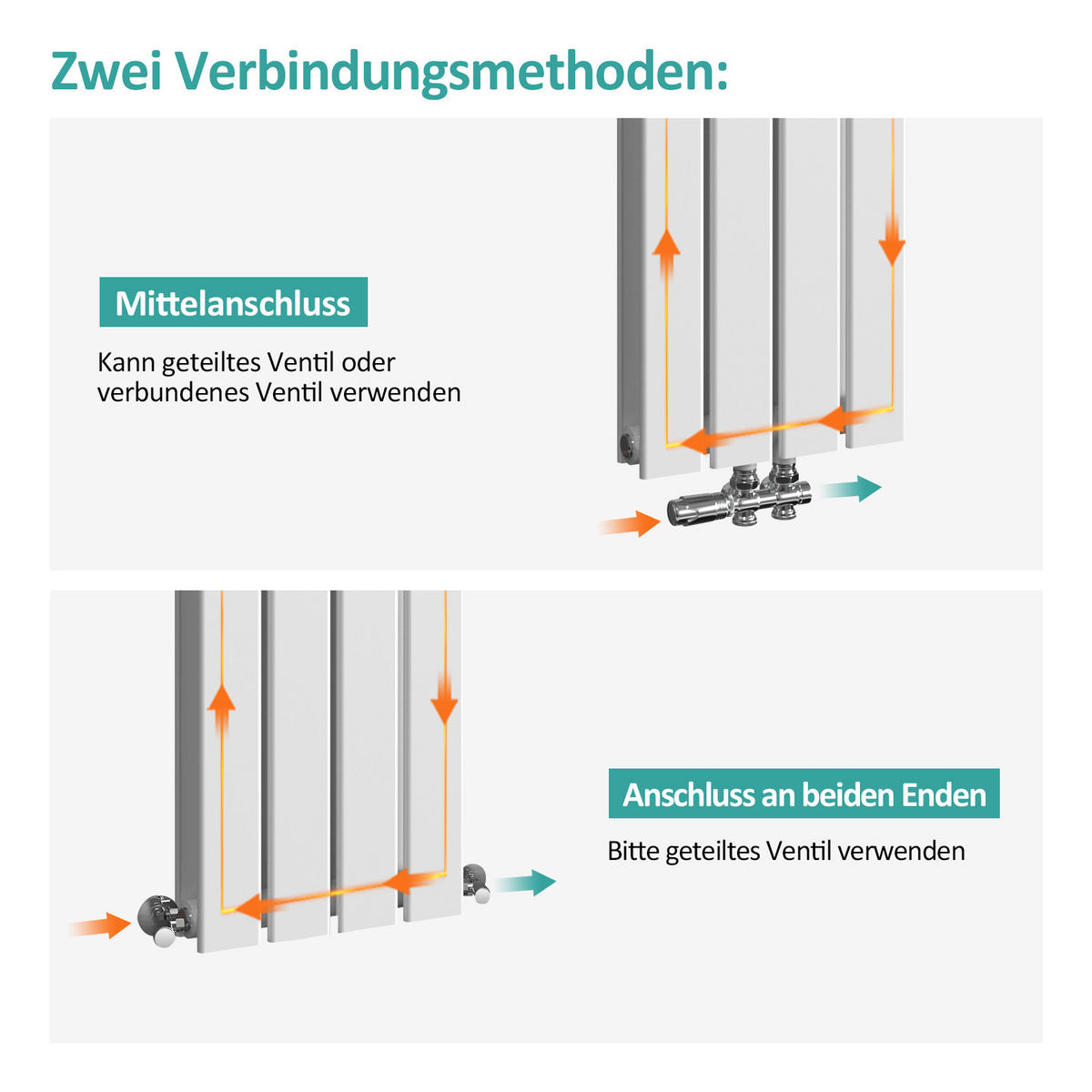 Zwei Verbindungsmethoden:

Mittelanschluss

Kann geteiltes Ventil oder verbundenes Ventil verwenden

Anschluss an beiden Enden

Bitte geteiltes Ventil verwenden