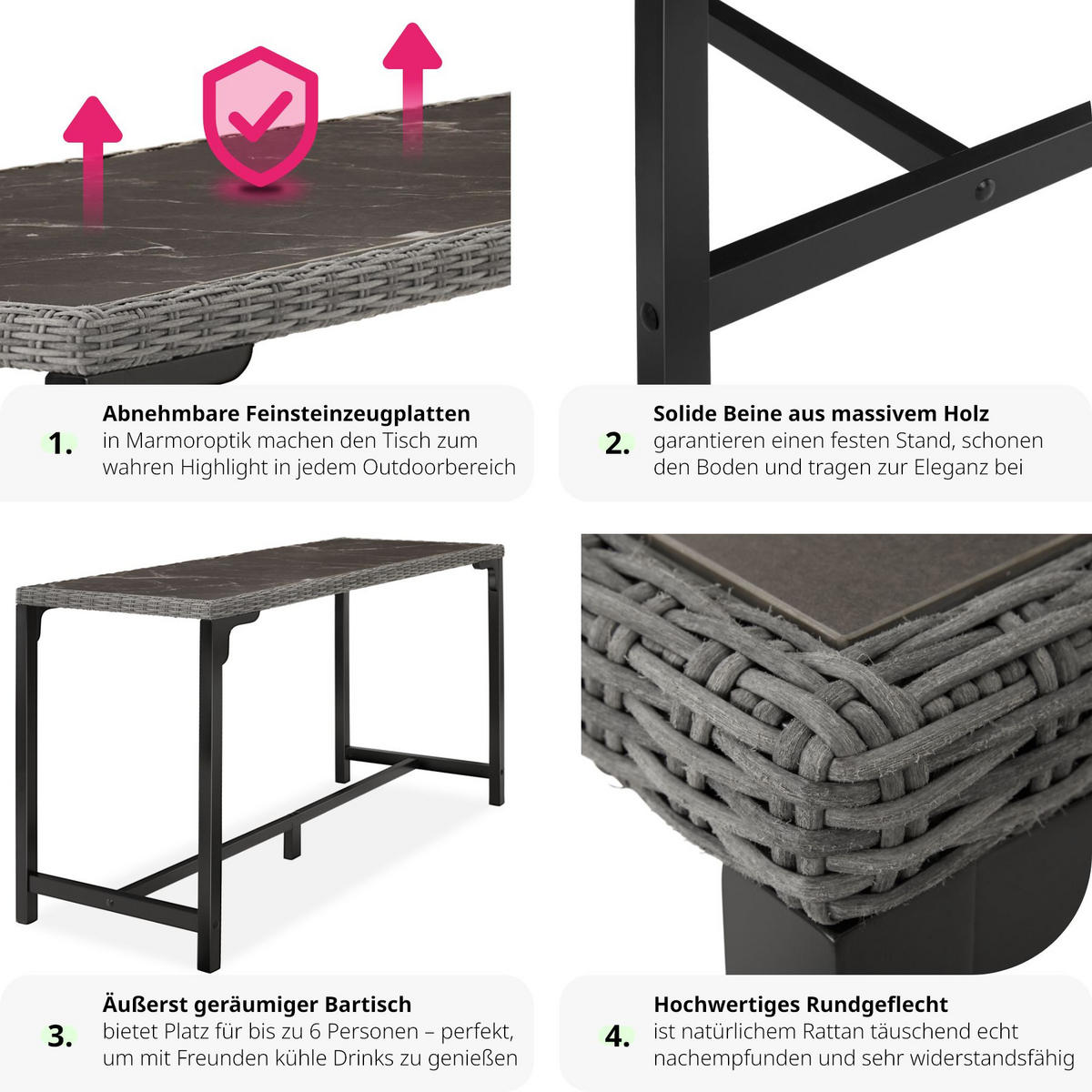 1. Abnehmbare Feinsteinzeugplatten
in Marmoroptik machen den Tisch zum wahren Highlight in jedem Outdoorbereich

2. Solide Beine aus massivem Holz
garantieren einen festen Stand, schonen den Boden und tragen zur Eleganz bei

3. Äußerst geräumiger Bartisch
bietet Platz für bis zu 6 Personen – perfekt, um mit Freunden kühle Drinks zu genießen

4. Hochwertiges Rundgeflecht
ist natürlichem Rattan täuschend echt nachempfunden und sehr widerstandsfähig