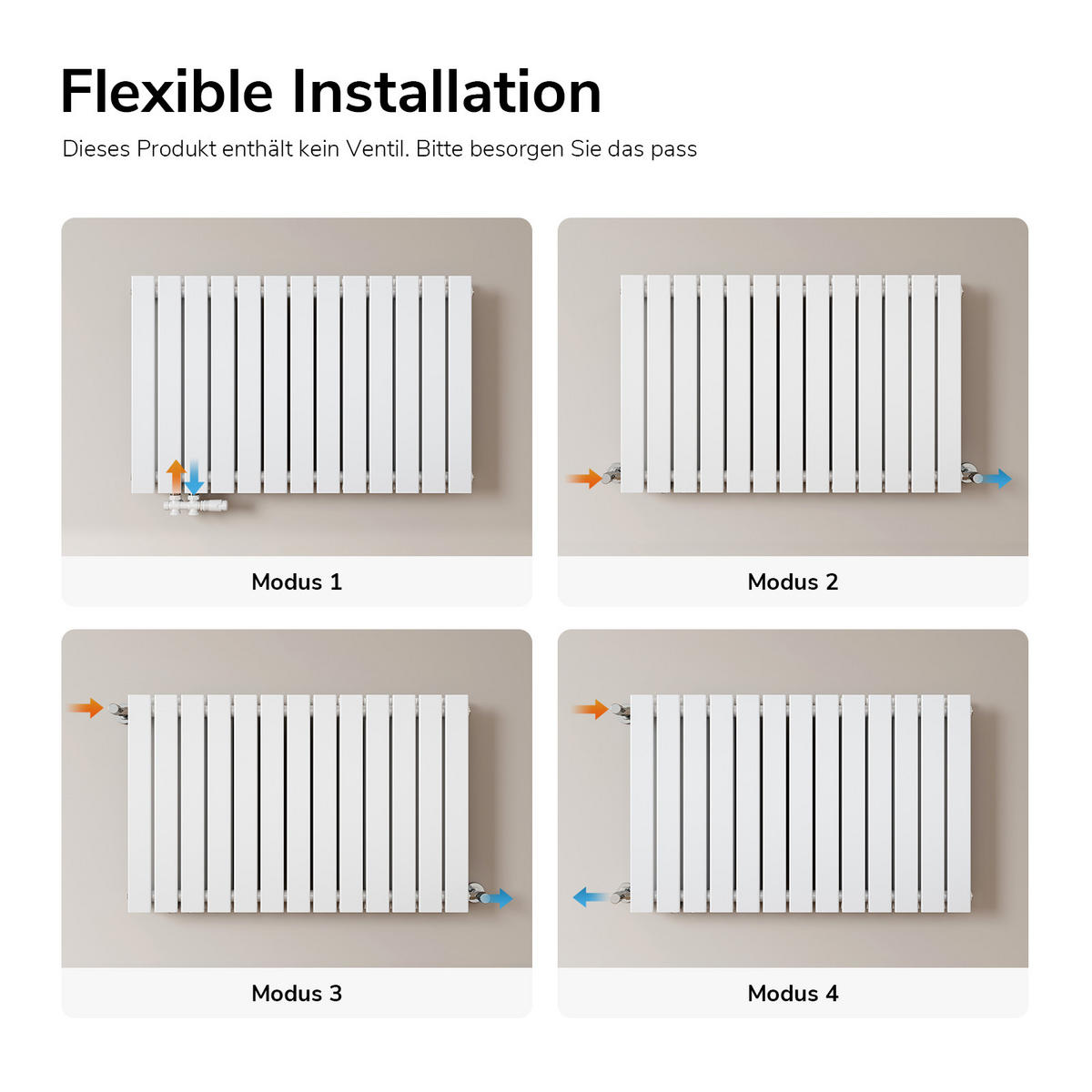 Flexible Installation

Dieses Produkt enthält kein Ventil. Bitte besorgen Sie das pass

Modus 1

Modus 2

Modus 3

Modus 4