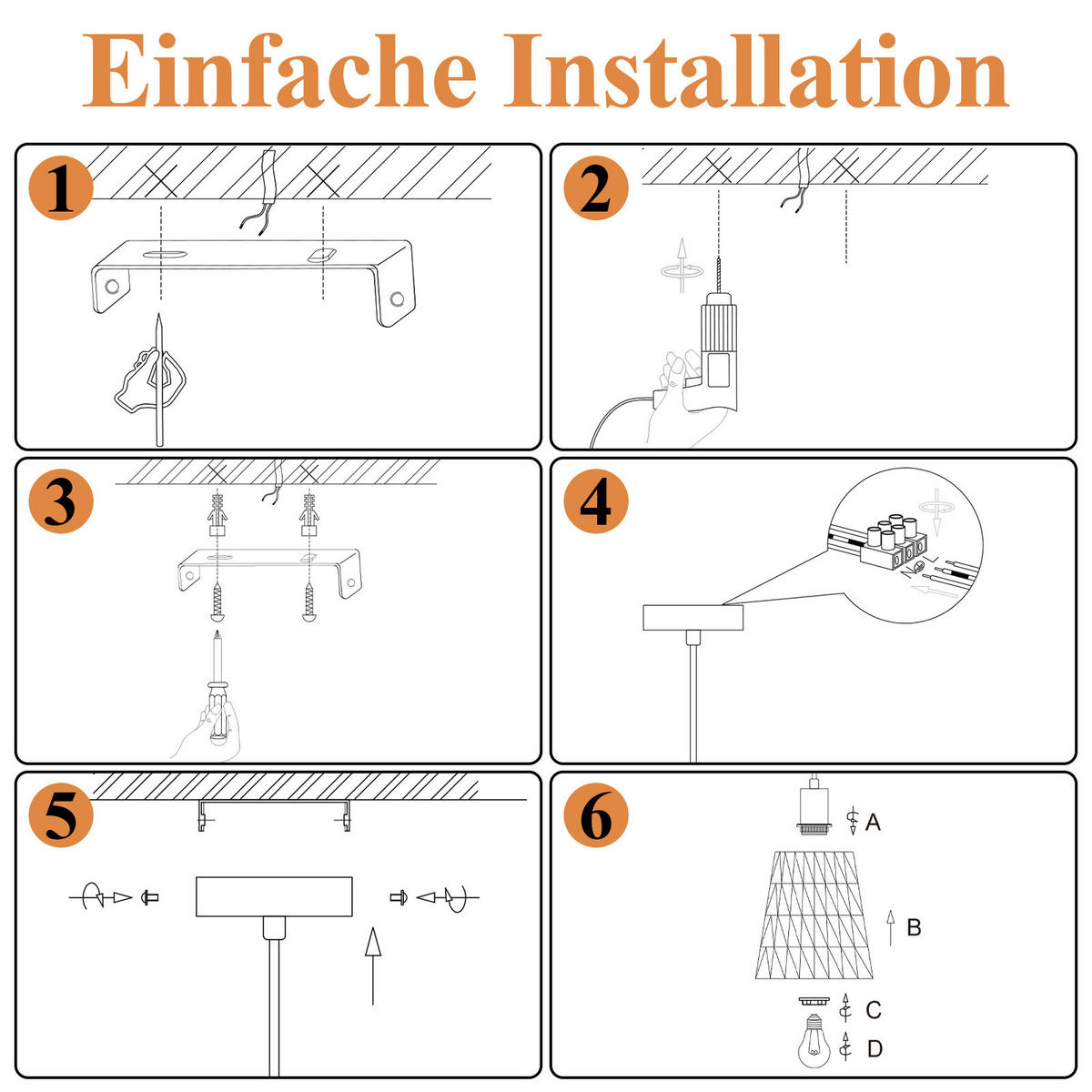 Einfache Installation

1

2

3

4

N L

5

6

A

B

C

D