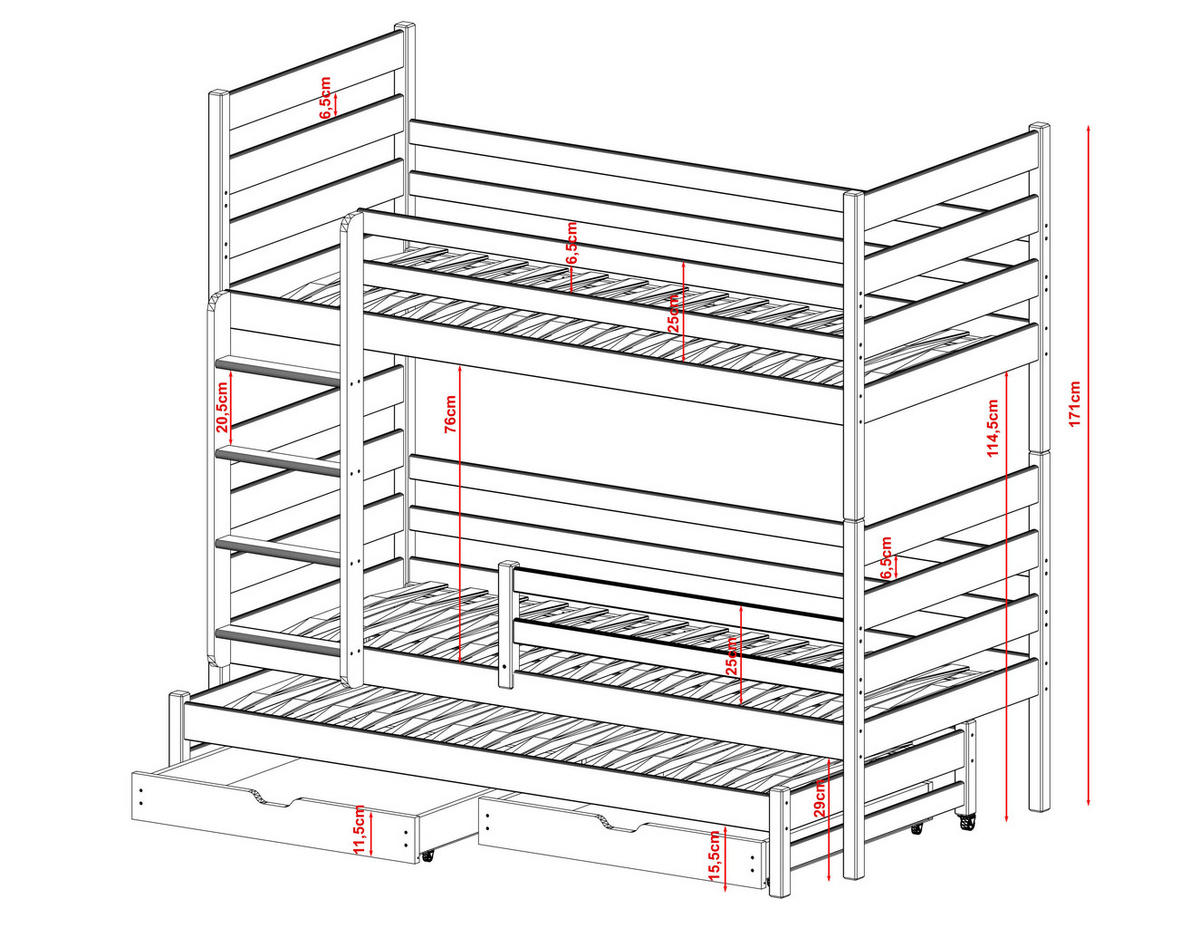 6,5cm
6,5cm
25cm
20,5cm
76cm
114,5cm
171cm
6,5cm
25cm
29cm
11,5cm
15,5cm