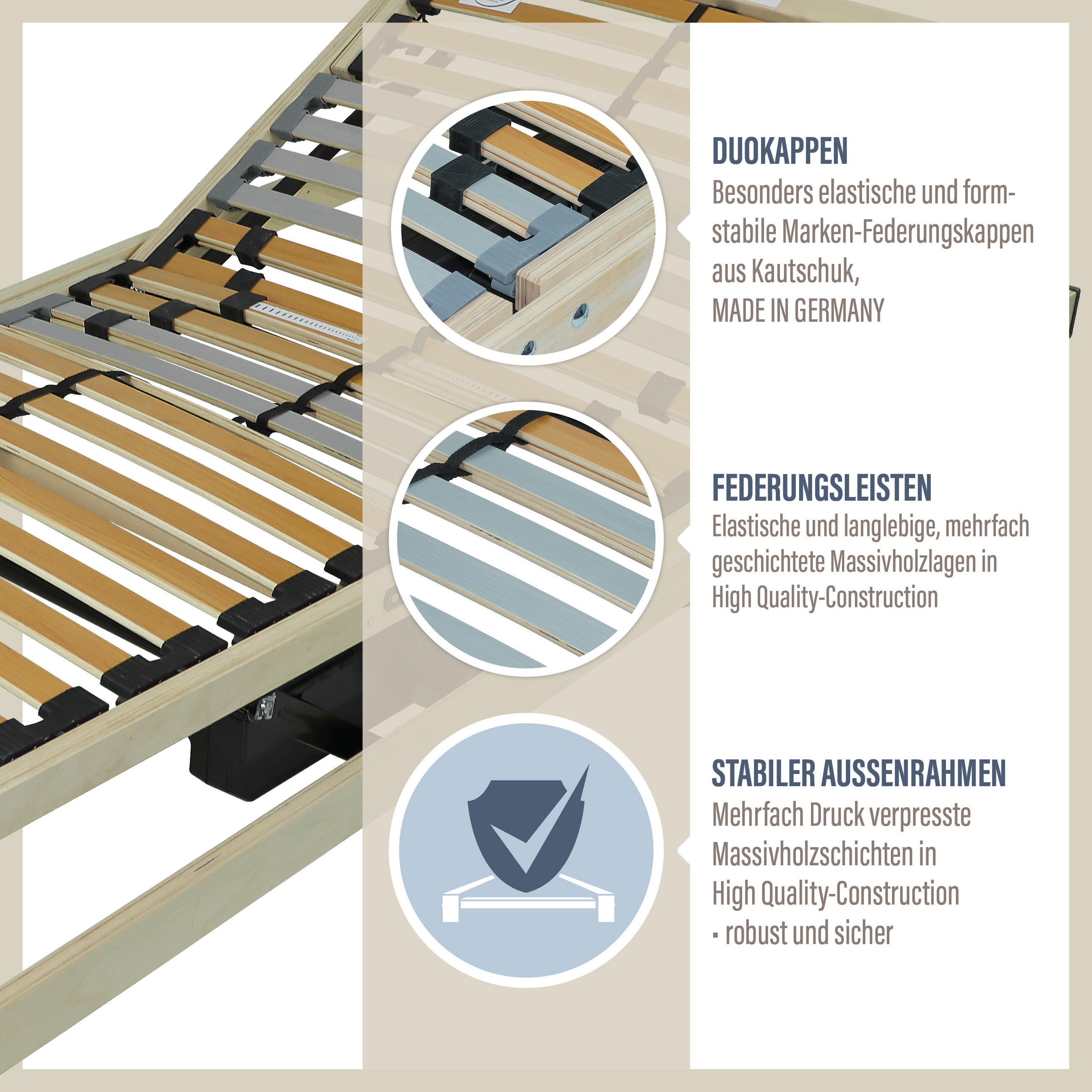 DUOKAPPEN
Besonders elastische und formstabile Marken-Federungskappen aus Kautschuk, MADE IN GERMANY

FEDERUNGSLEISTEN
Elastische und langlebige, mehrfach geschichtete Massivholzlagen in High Quality-Construction

STABILER AUSSENRAHMEN
Mehrfach Druck verpresste Massivholzschichten in High Quality-Construction
- robust und sicher