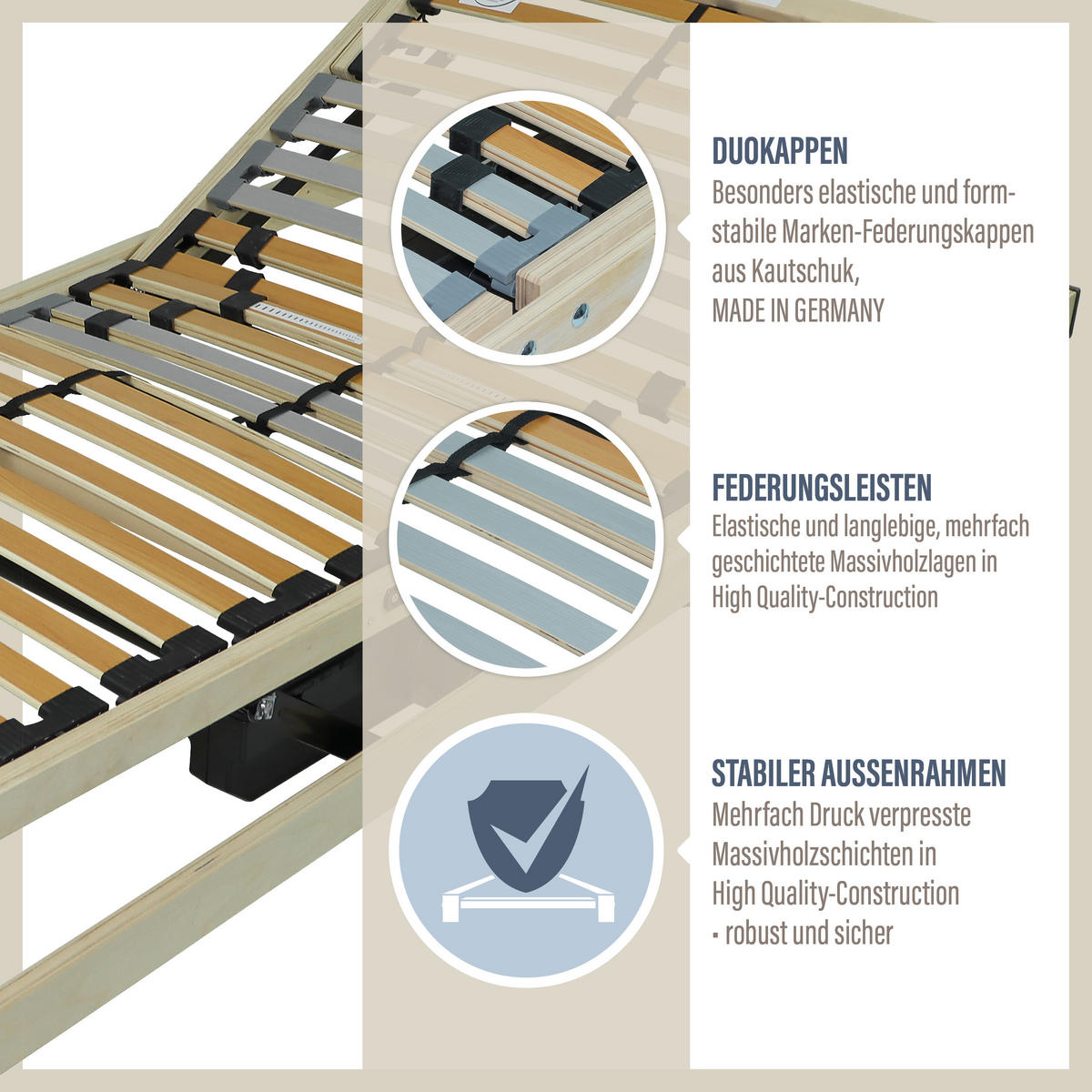 DUOKAPPEN
Besonders elastische und formstabile Marken-Federungskappen aus Kautschuk,
MADE IN GERMANY

FEDERUNGSLEISTEN
Elastische und langlebige, mehrfach geschichtete Massivholzlagen in High Quality-Construction

STABILER AUSSENRAHMEN
Mehrfach Druck verpresste Massivholzschichten in High Quality-Construction
- robust und sicher