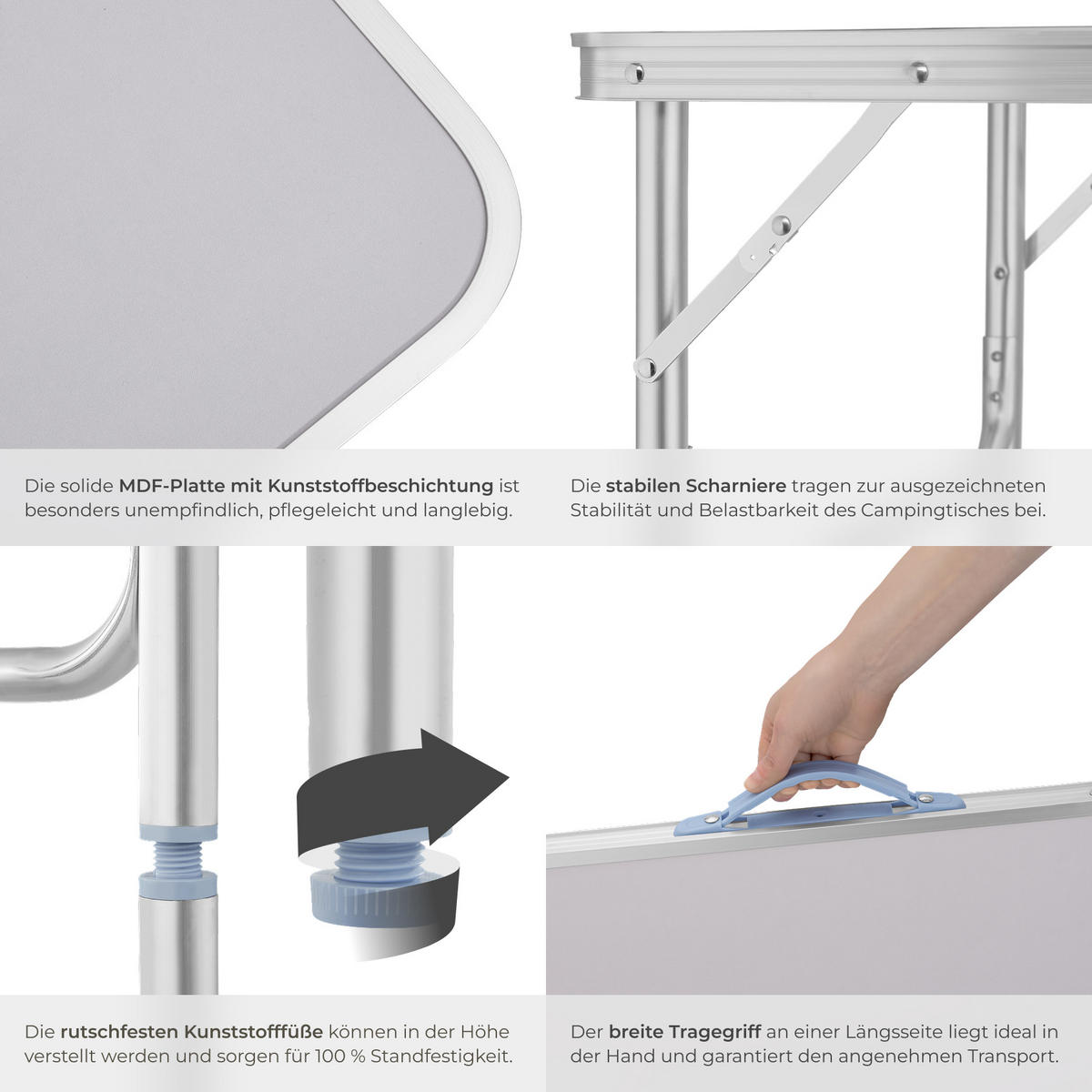 Die solide MDF-Platte mit Kunststoffbeschichtung ist besonders unempfindlich, pflegeleicht und langlebig.

Die stabilen Scharniere tragen zur ausgezeichneten Stabilität und Belastbarkeit des Campingtisches bei.

Die rutschfesten Kunststofffüße können in der Höhe verstellt werden und sorgen für 100 % Standfestigkeit.

Der breite Tragegriff an einer Längsseite liegt ideal in der Hand und garantiert den angenehmen Transport.