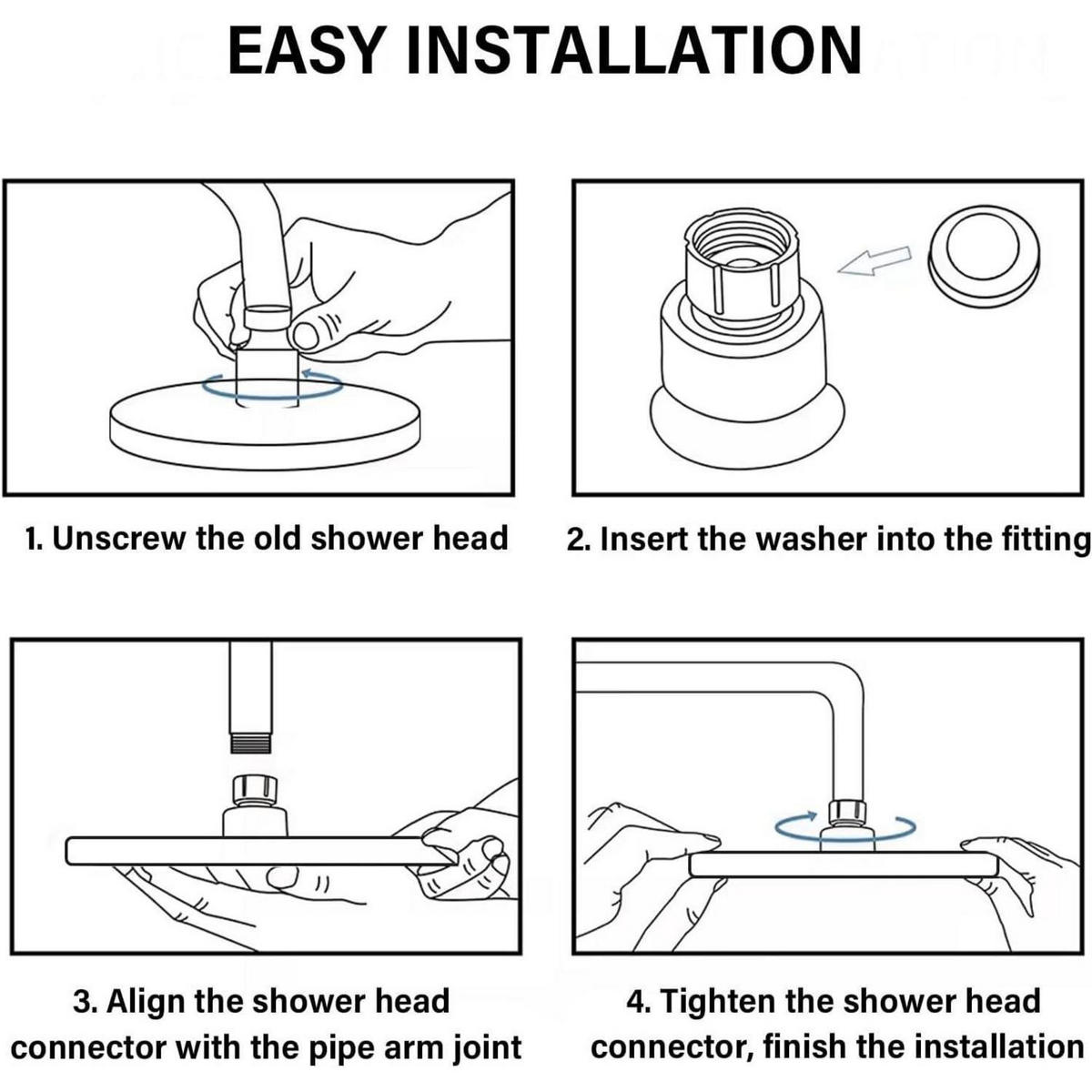 EASY INSTALLATION

1. Unscrew the old shower head

2. Insert the washer into the fitting

3. Align the shower head connector with the pipe arm joint

4. Tighten the shower head connector, finish the installation