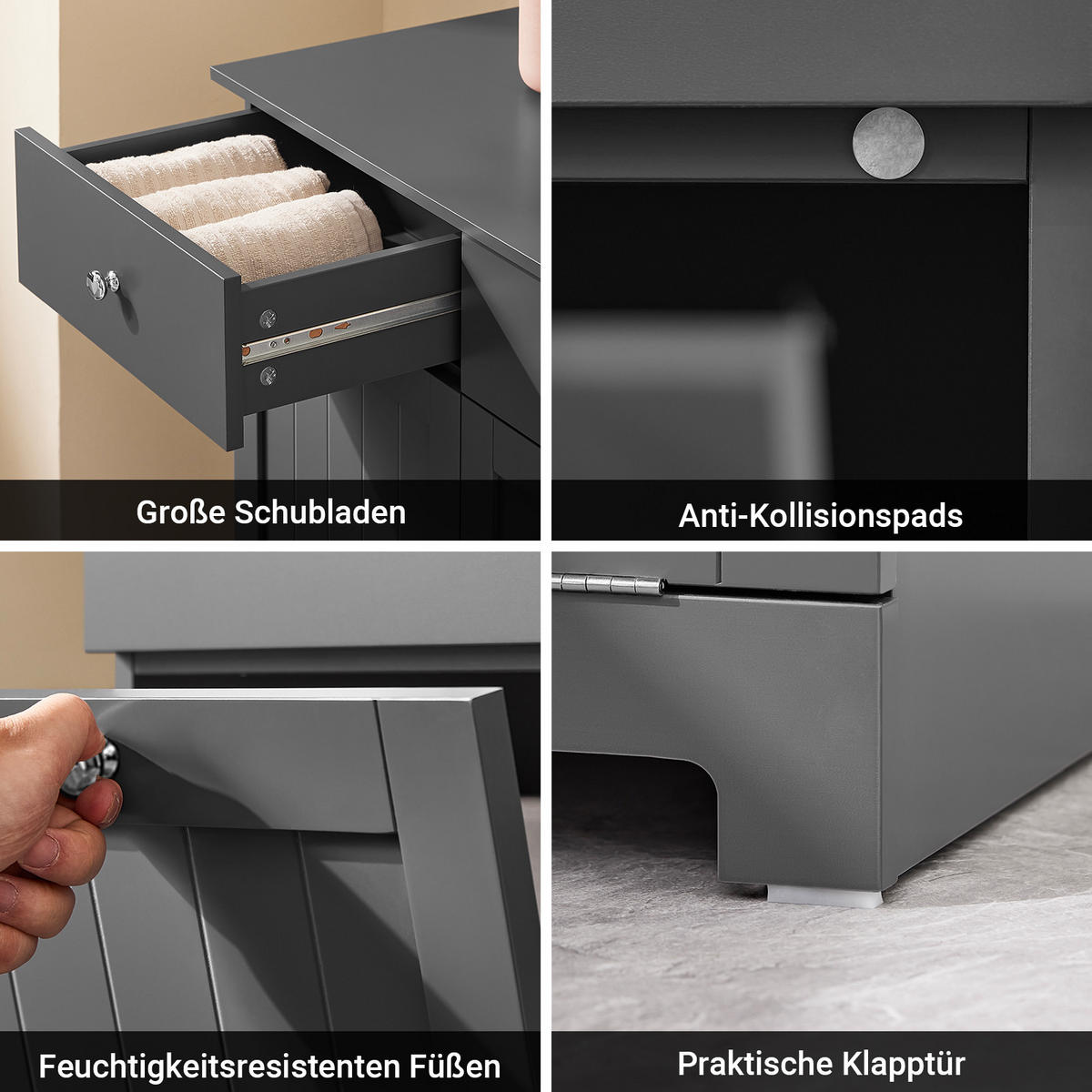 Große Schubladen

Anti-Kollisionspads

Feuchtigkeitsresistenten Füßen

Praktische Klapptür