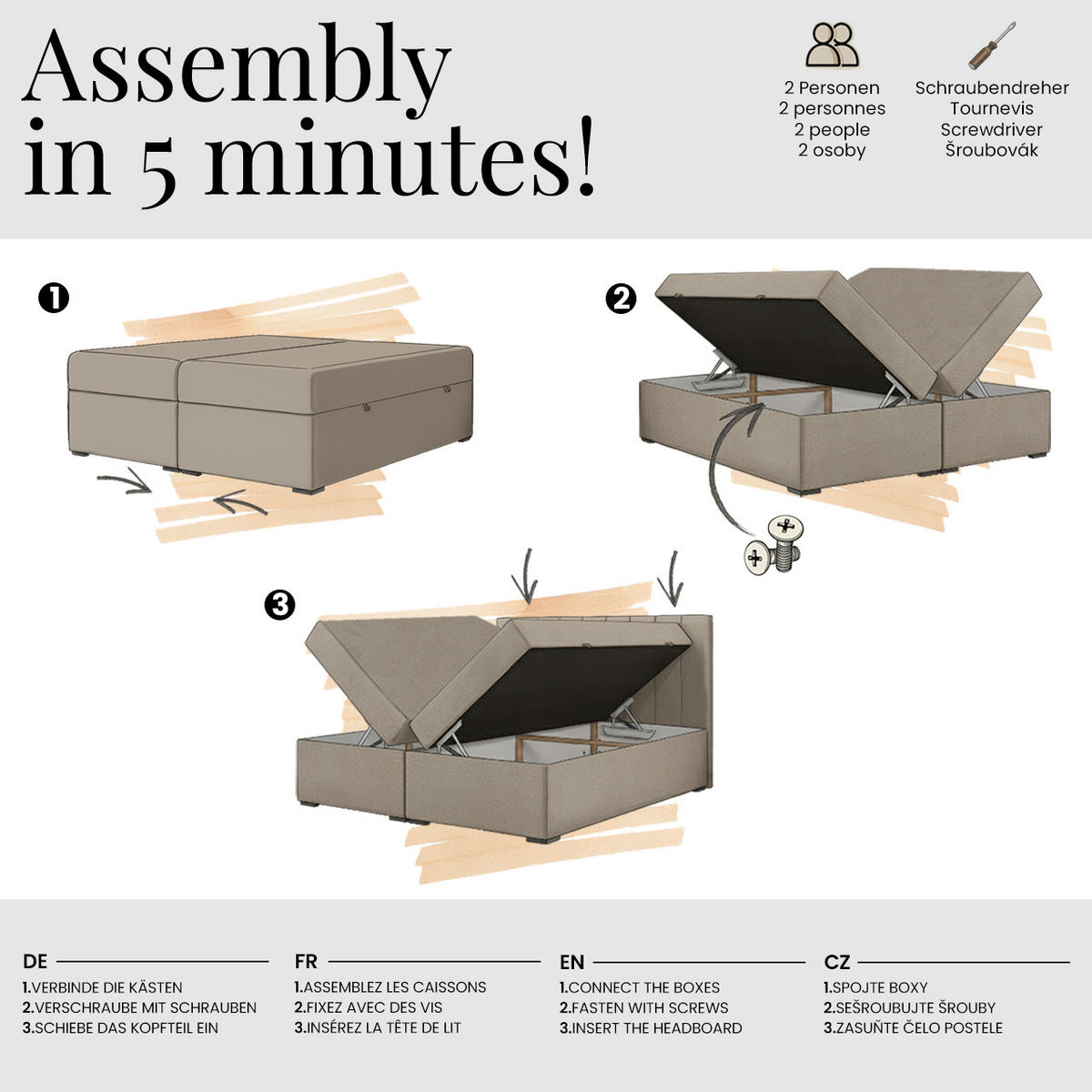 Assembly in 5 minutes!

2 Personen
2 personnes
2 people
2 osoby

Schraubendreher
Tournevis
Screwdriver
Šroubovák

1

2

3

DE
1.VERBINDE DIE KÄSTEN
2.VERSCHRAUBE MIT SCHRAUBEN
3.SCHIEBE DAS KOPFTEIL EIN

FR
1.ASSEMBLEZ LES CAISSONS
2.FIXEZ AVEC DES VIS
3.INSÉREZ LA TÊTE DE LIT

EN
1.CONNECT THE BOXES
2.FASTEN WITH SCREWS
3.INSERT THE HEADBOARD

CZ
1.SPOJTE BOXY
2.SEŠROUBUJTE ŠROUBY
3.ZASUŇTE ČELO POSTELE