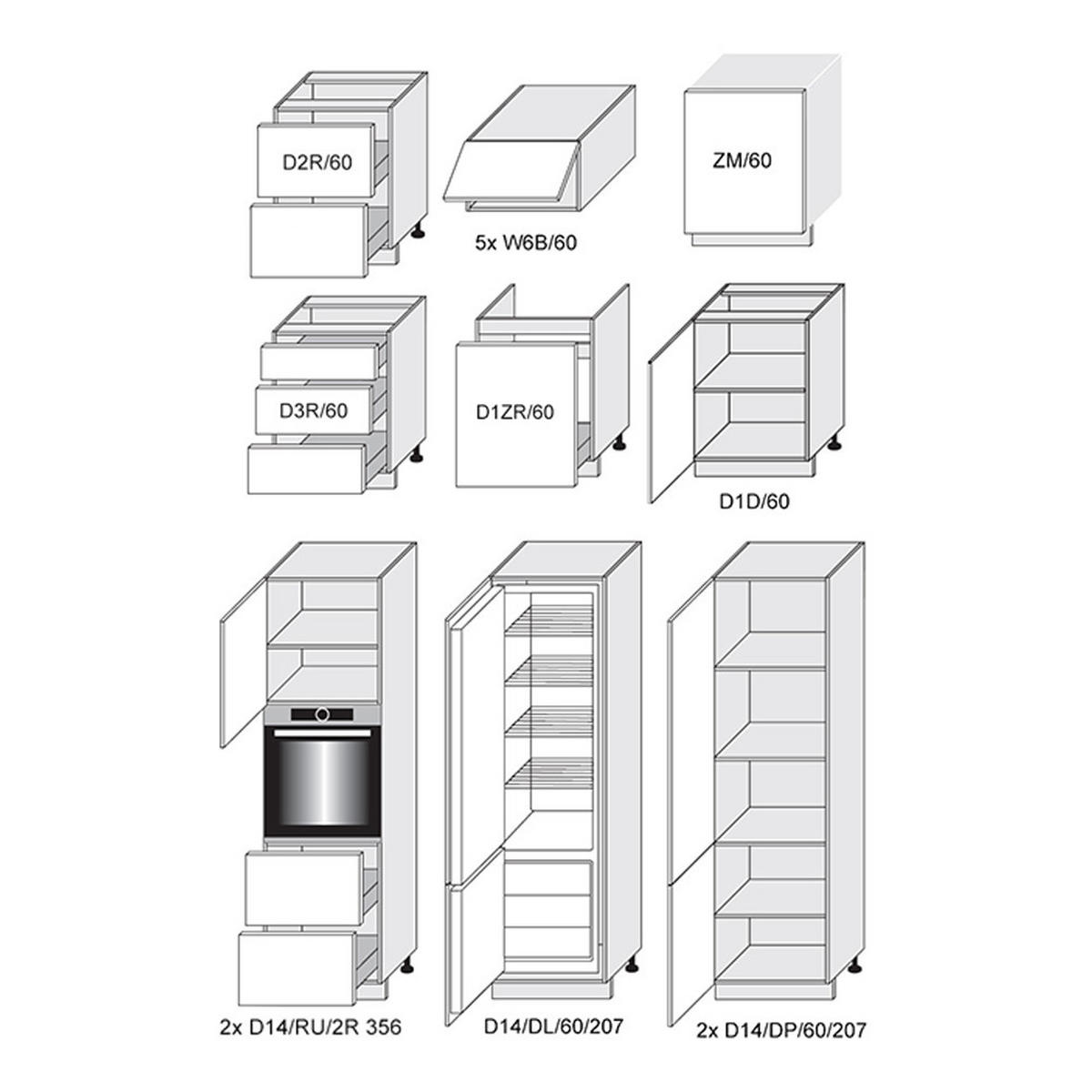 D2R/60

5x W6B/60

ZM/60

D3R/60

D1ZR/60

D1D/60

2x D14/RU/2R 356

D14/DL/60/207

2x D14/DP/60/207