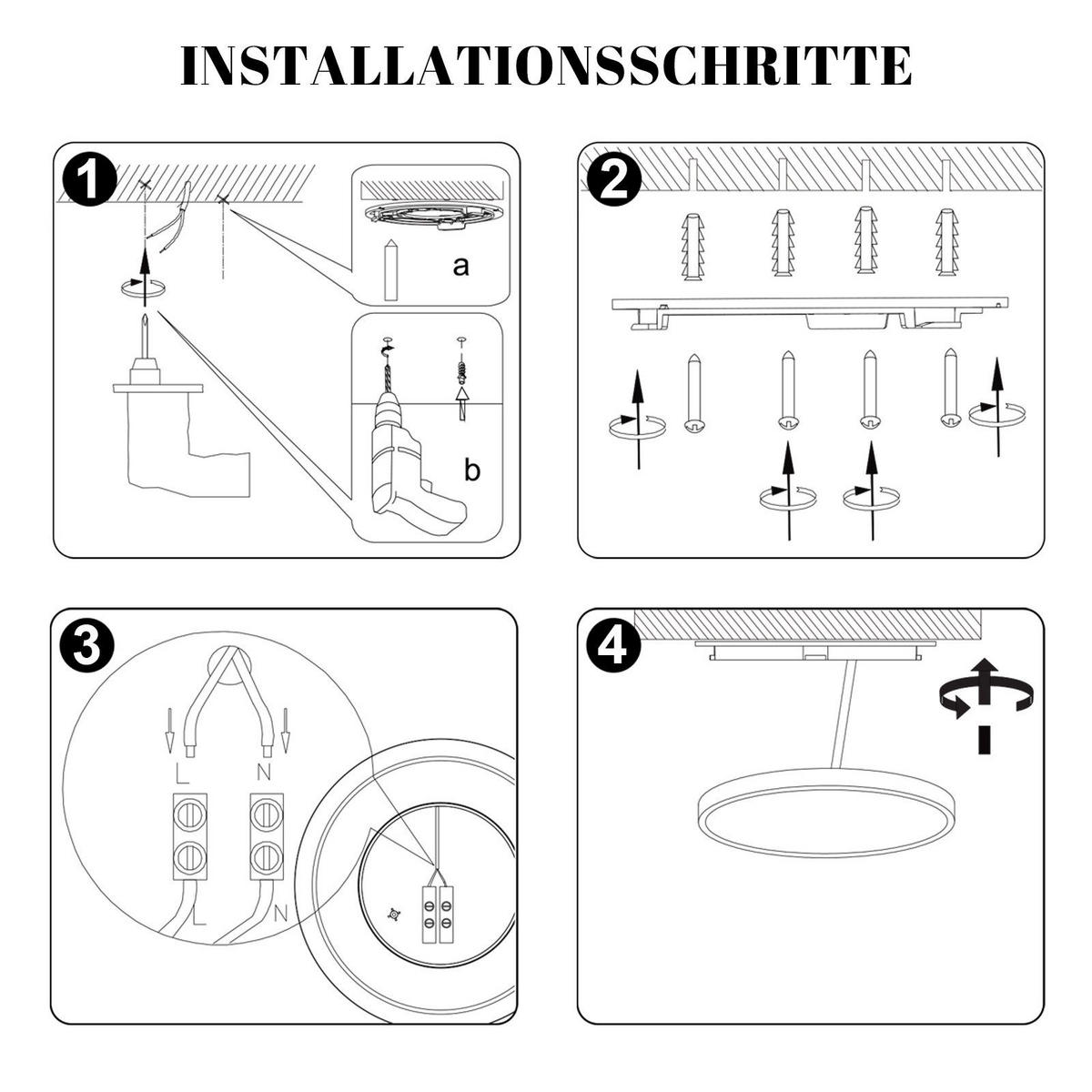 INSTALLATIONSSCHRITTE

1

a

b

2

3

L

N

L

N

4