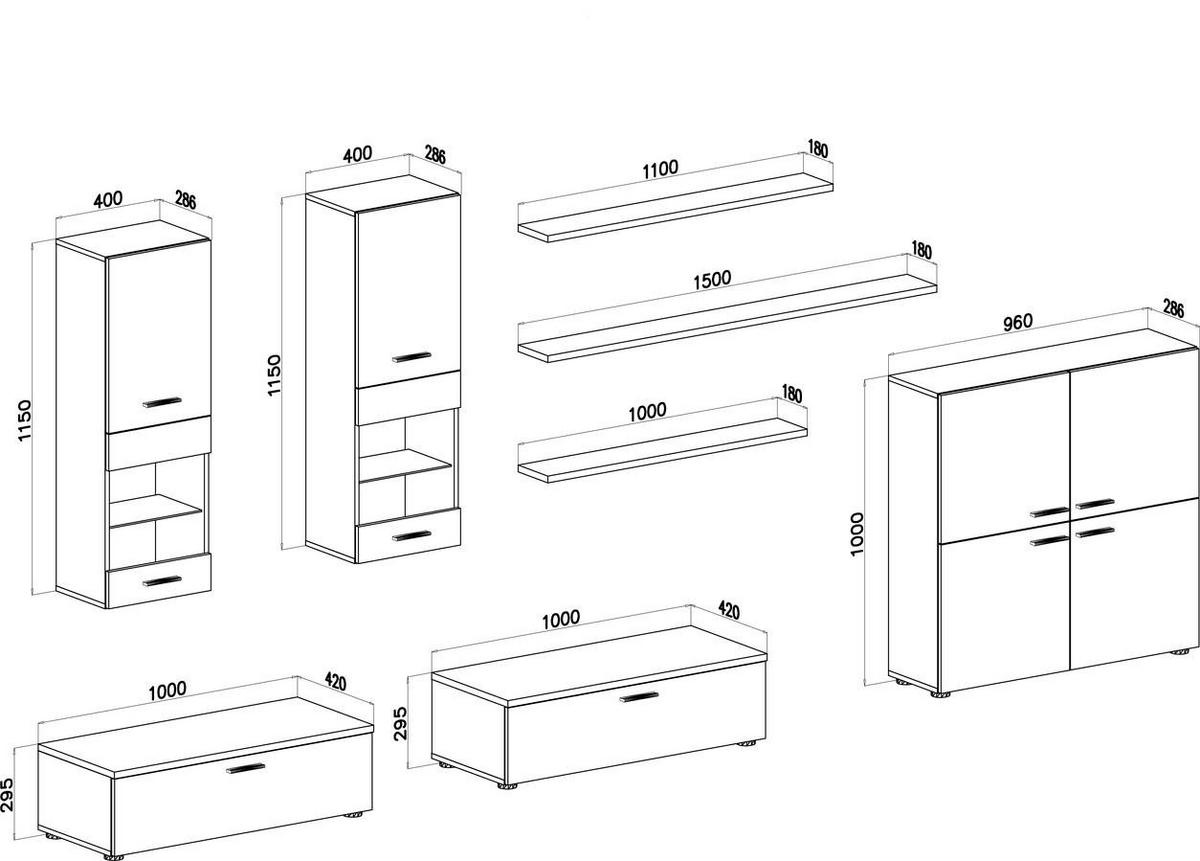 400
286
1150

400
286
1150

1100
180

1500
180

1000
180

960
286
1000

1000
420
295

1000
420
295