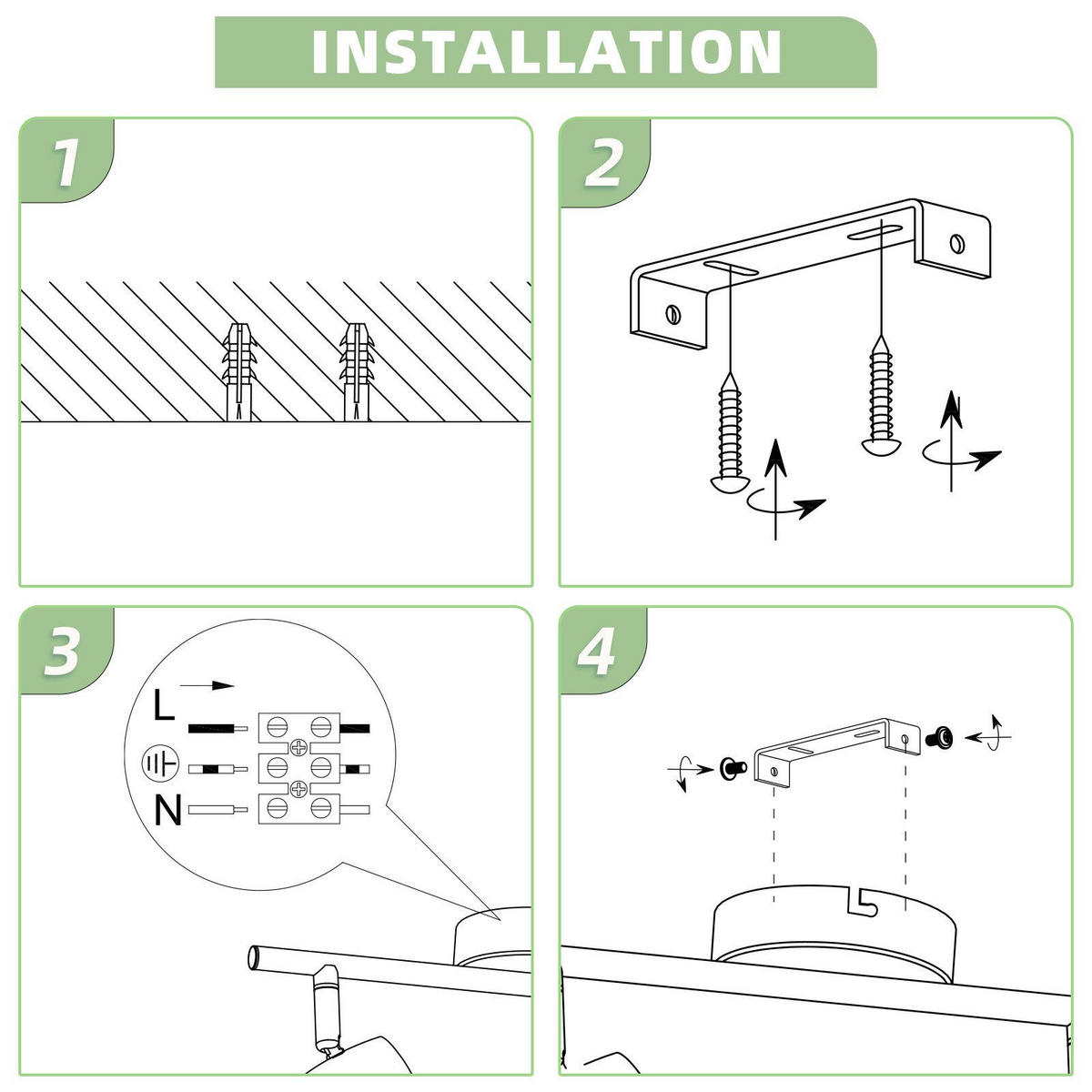 INSTALLATION

1

2

3

L

N

4