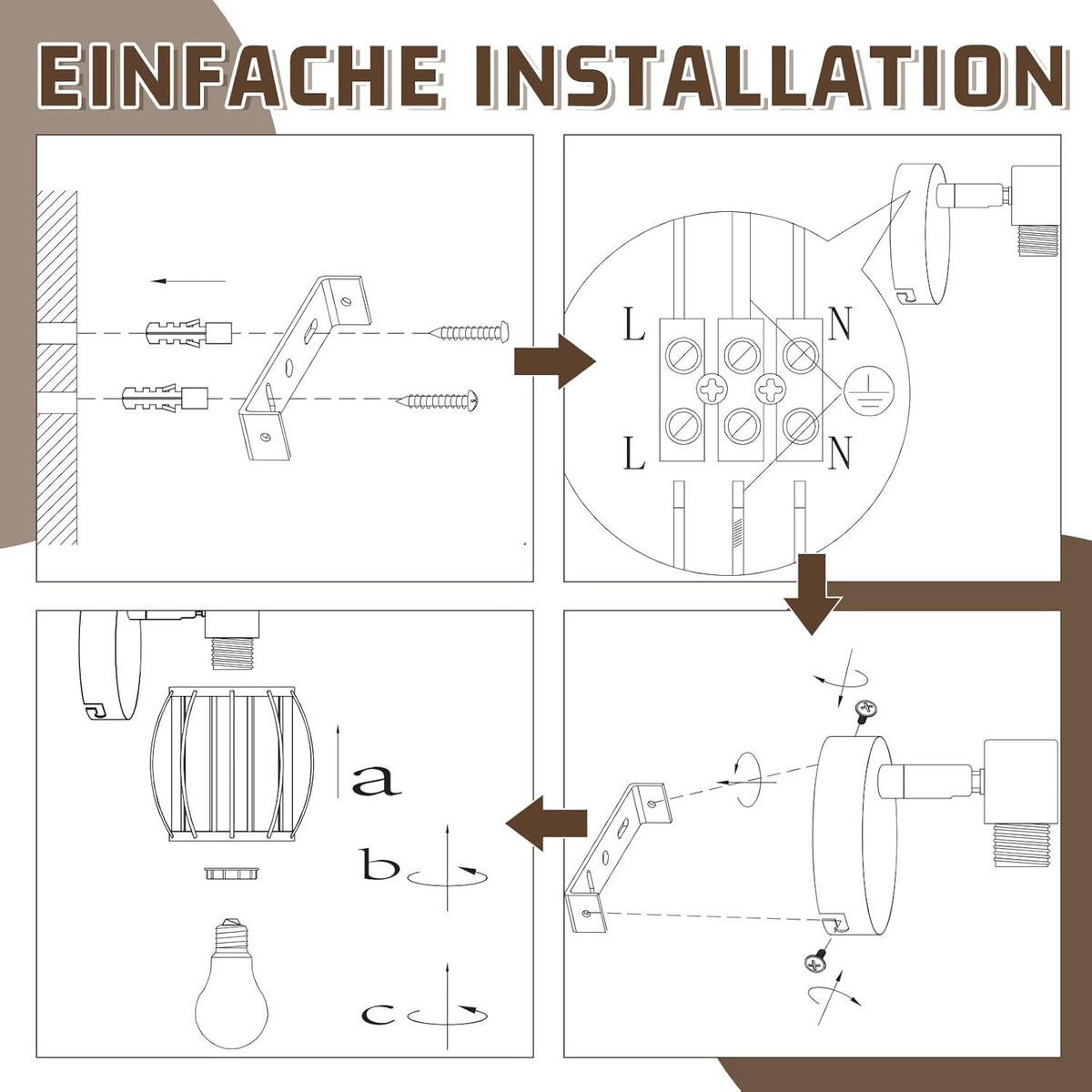 EINFACHE INSTALLATION

L
N
L
N

a
b
c