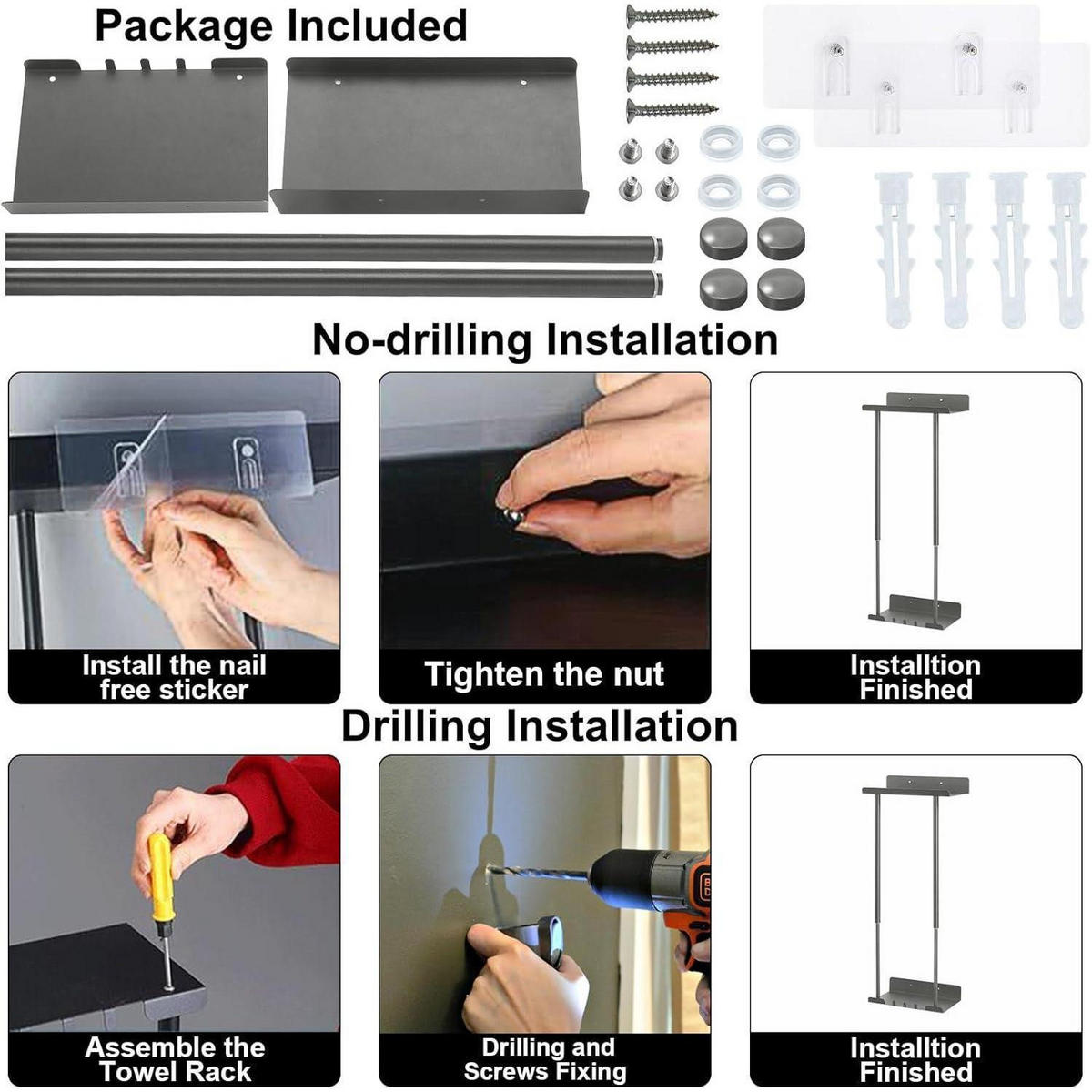 Package Included

No-drilling Installation

Install the nail free sticker

Tighten the nut

Installtion Finished

Drilling Installation

Assemble the Towel Rack

Drilling and Screws Fixing

Installtion Finished